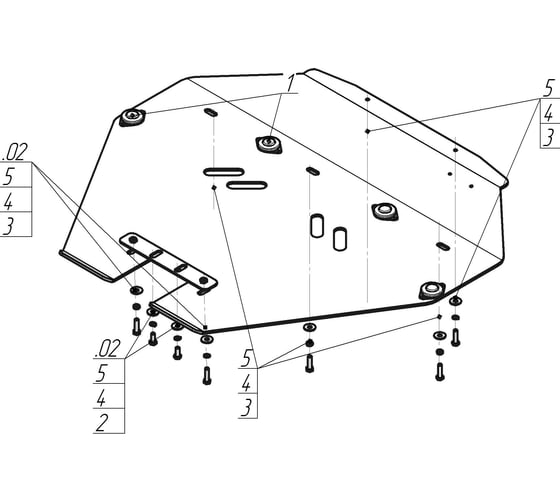 1

5
4
3

.02
5
4
3

.02
5
4
2

5
4
3