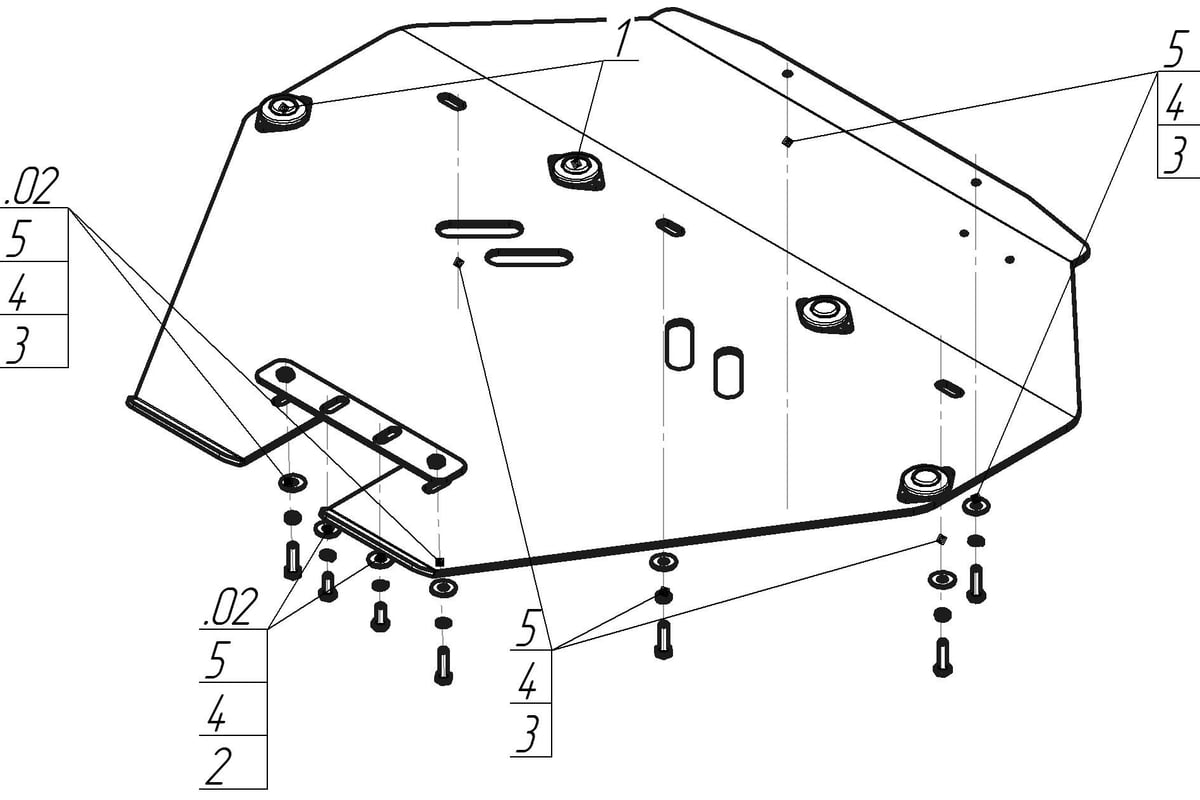 1

5
4
3

.02
5
4
3

.02
5
4
2

5
4
3