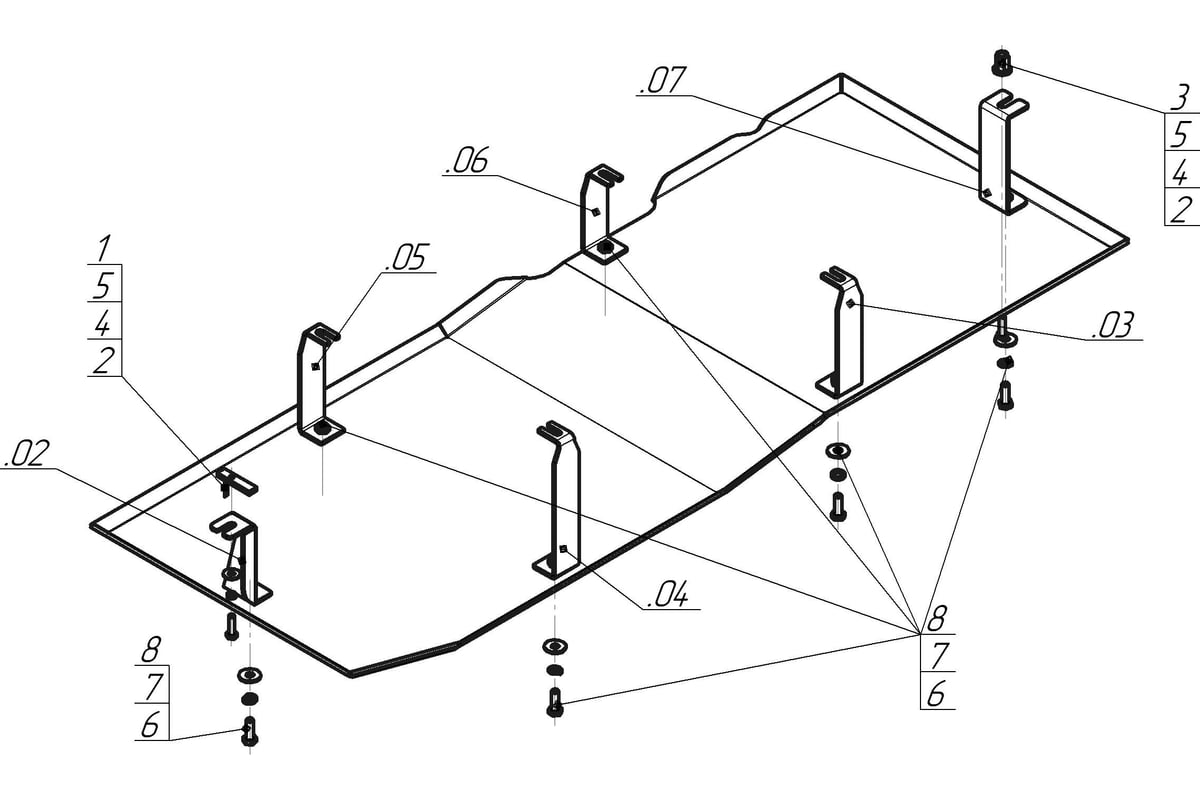 .07
3
5
4
2
.06
.05
1
5
4
2
.03
.02
.04
8
7
6
8
7
6