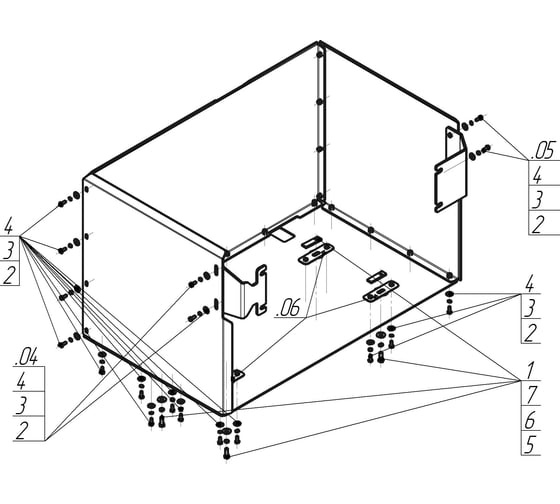 .05
4
3
2

4
3
2

.06

4
3
2

.04
4
3
2

1
7
6
5