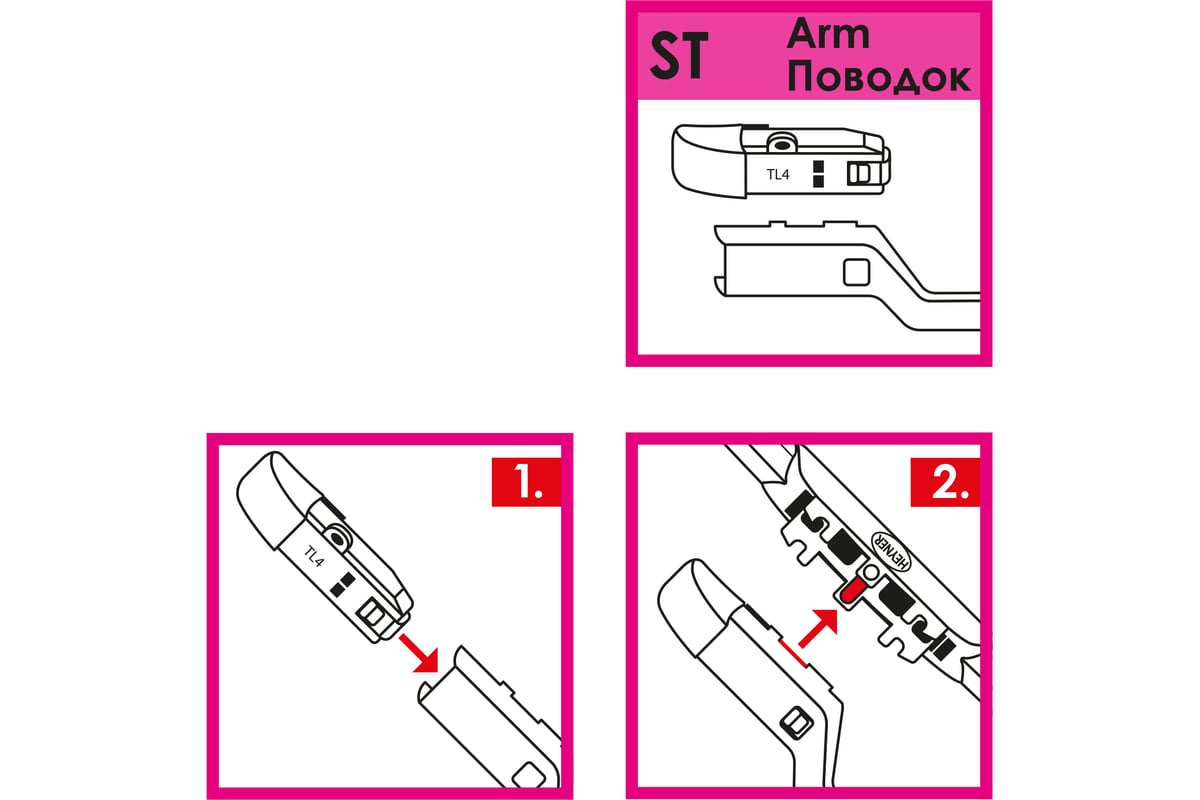 ST Arm
Поводок

TL4

1.

TL4

2.

HEYNER