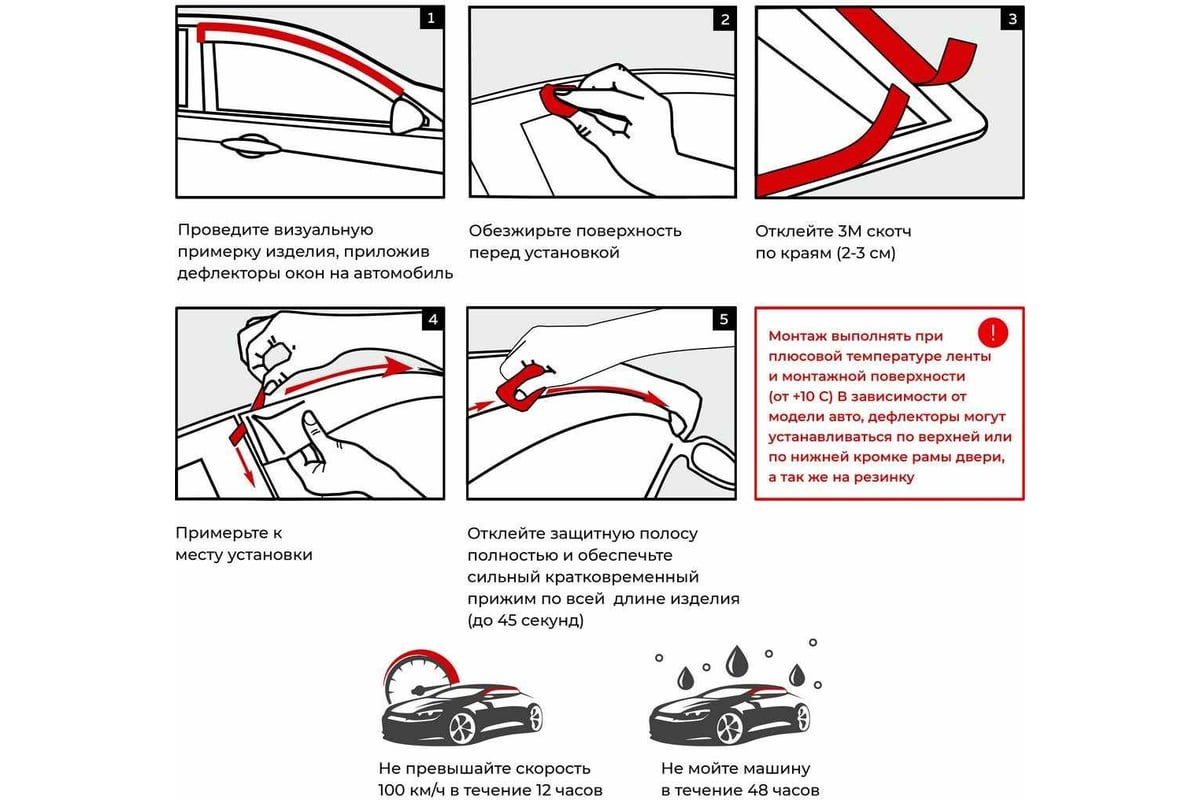 1

Проведите визуальную примерку изделия, приложив дефлекторы окон на автомобиль

2

Обезжирьте поверхность перед установкой

3

Отклейте 3М скотч по краям (2-3 см)

4

Примерьте к месту установки

5

Отклейте защитную полосу полностью и обеспечьте сильный кратковременный прижим по всей длине изделия (до 45 секунд)

!

Монтаж выполнять при плюсовой температуре ленты и монтажной поверхности (от +10 С) В зависимости от модели авто, дефлекторы могут устанавливаться по верхней или по нижней кромке рамы двери, а так же на резинку

Не превышайте скорость 100 км/ч в течение 12 часов

Не мойте машину в течение 48 часов