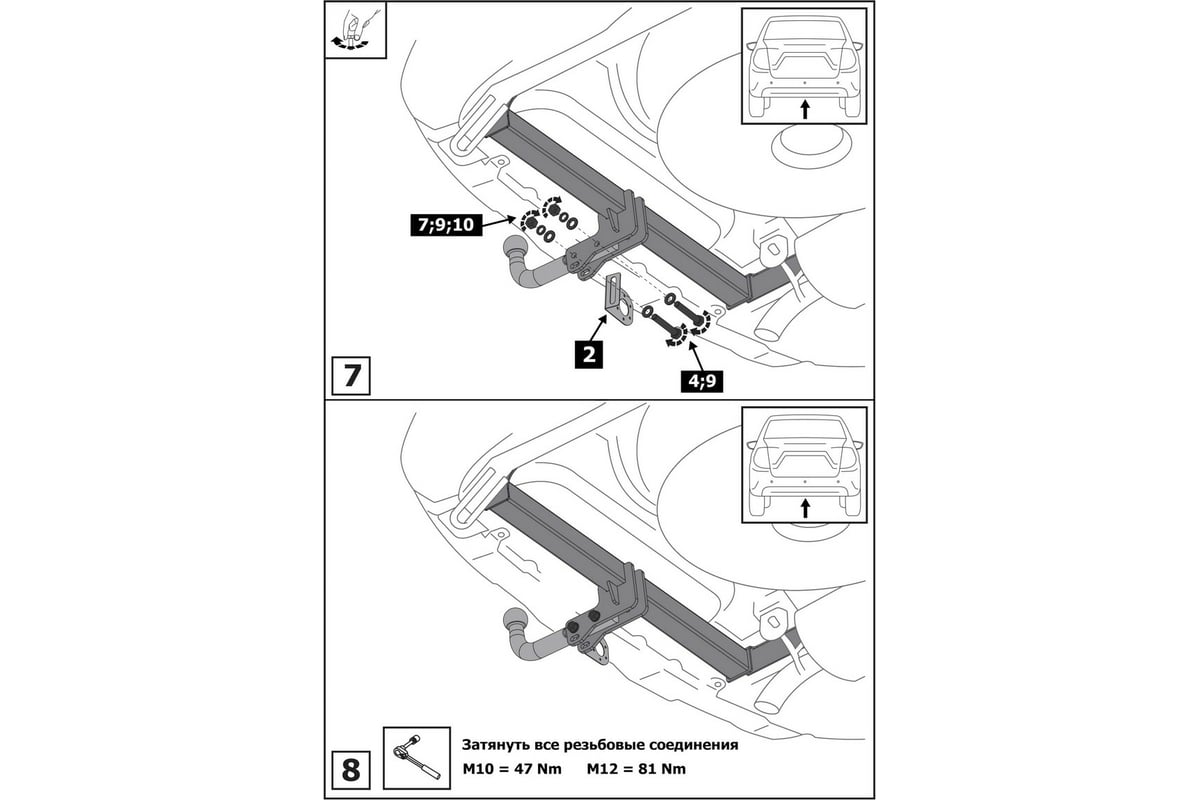 7;9;10

2

4;9

7

8

Затянуть все резьбовые соединения
M10 = 47 Nm     M12 = 81 Nm