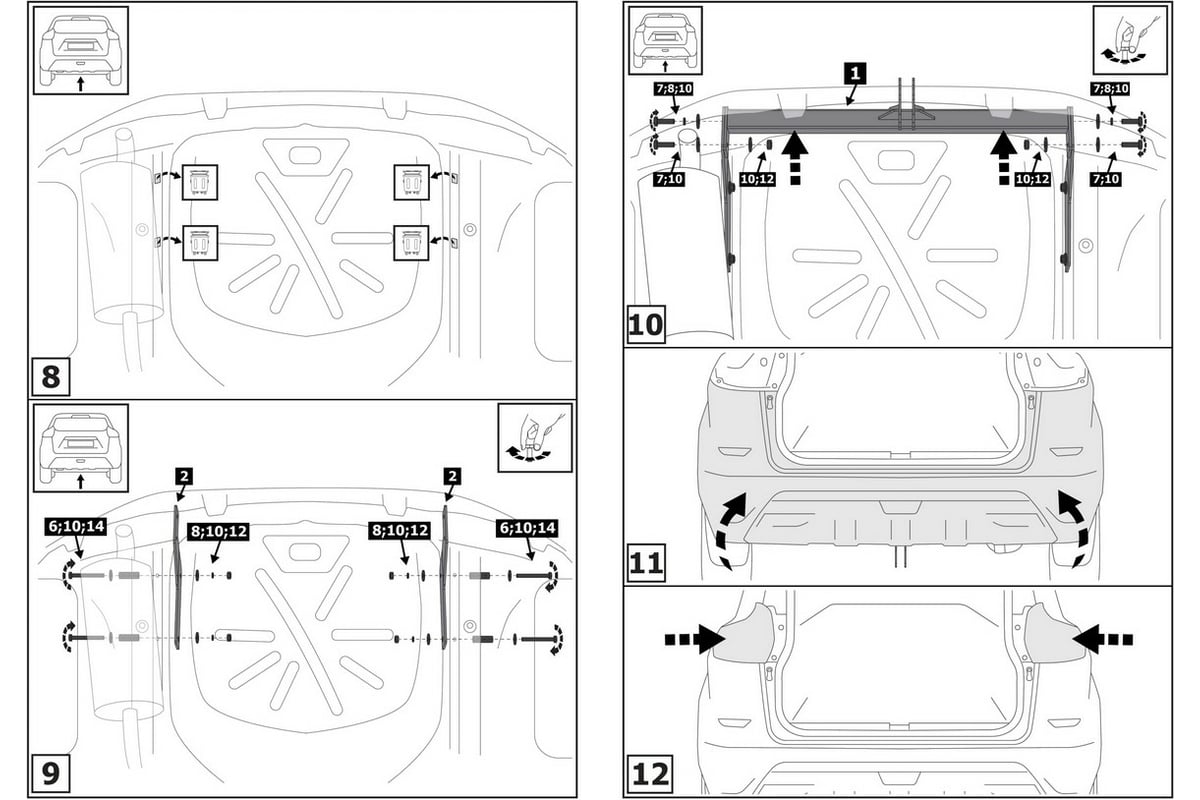 8

2
2
6;10;14
8;10;12
8;10;12
6;10;14

9

1
7;8;10
7;8;10
7;10
10;12
10;12
7;10

10

11

12