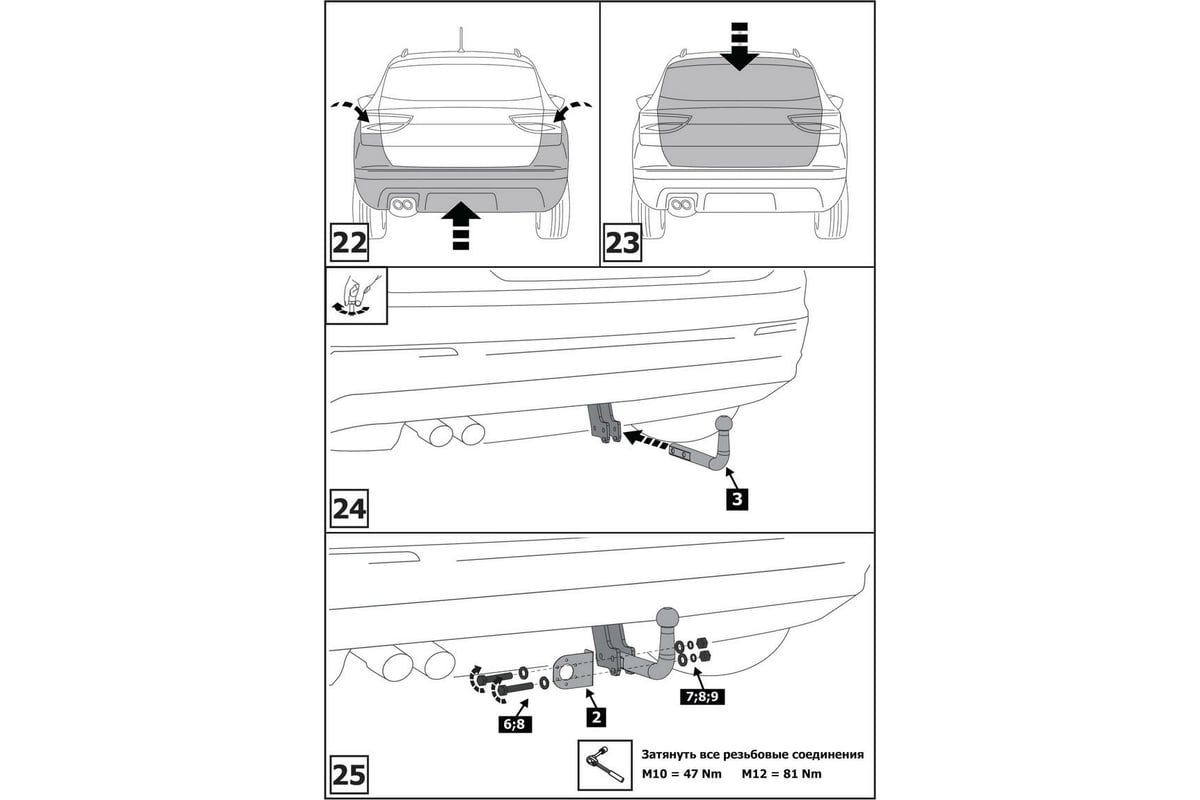 22

23

24

3

25

6;8

2

7;8;9

Затянуть все резьбовые соединения
M10 = 47 Nm M12 = 81 Nm