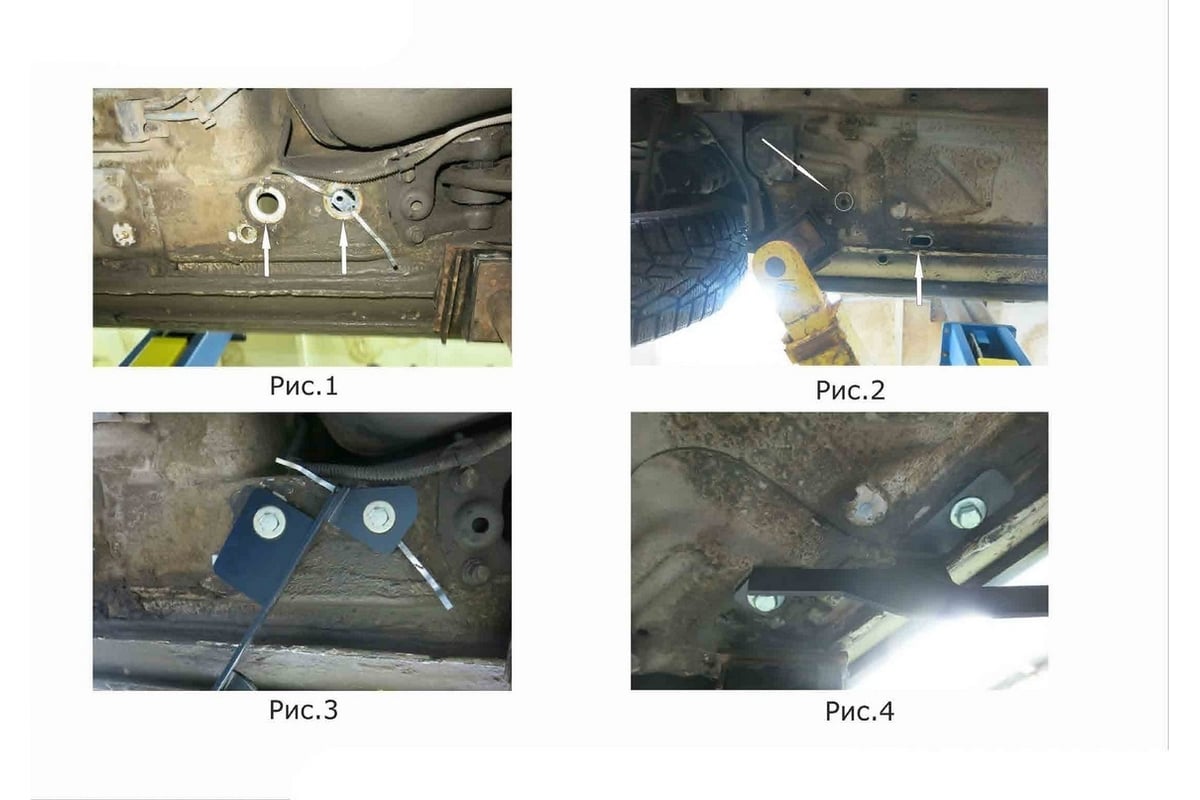 Рис.1

Рис.2

Рис.3

Рис.4