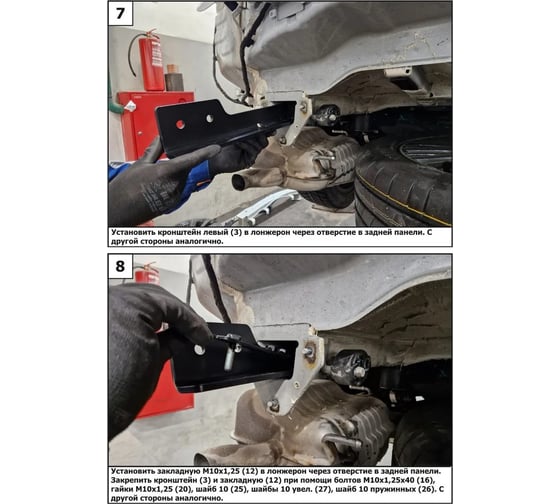 7

Установить кронштейн левый (3) в лонжерон через отверстие в задней панели. С другой стороны аналогично.

8

Установить закладную М10х1,25 (12) в лонжерон через отверстие в задней панели. Закрепить кронштейн (3) и закладную (12) при помощи болтов М10х1,25х40 (16), гайки М10х1,25 (20), шайб 10 (25), шайбы 10 увел. (27), шайб 10 пружинных (26). С другой стороны аналогично.