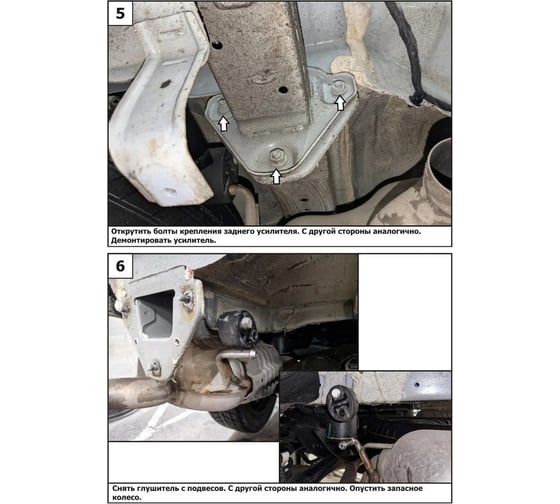 5

Открутить болты крепления заднего усилителя. С другой стороны аналогично. Демонтировать усилитель.

6

Снять глушитель с подвесов. С другой стороны аналогично. Опустить запасное колесо.