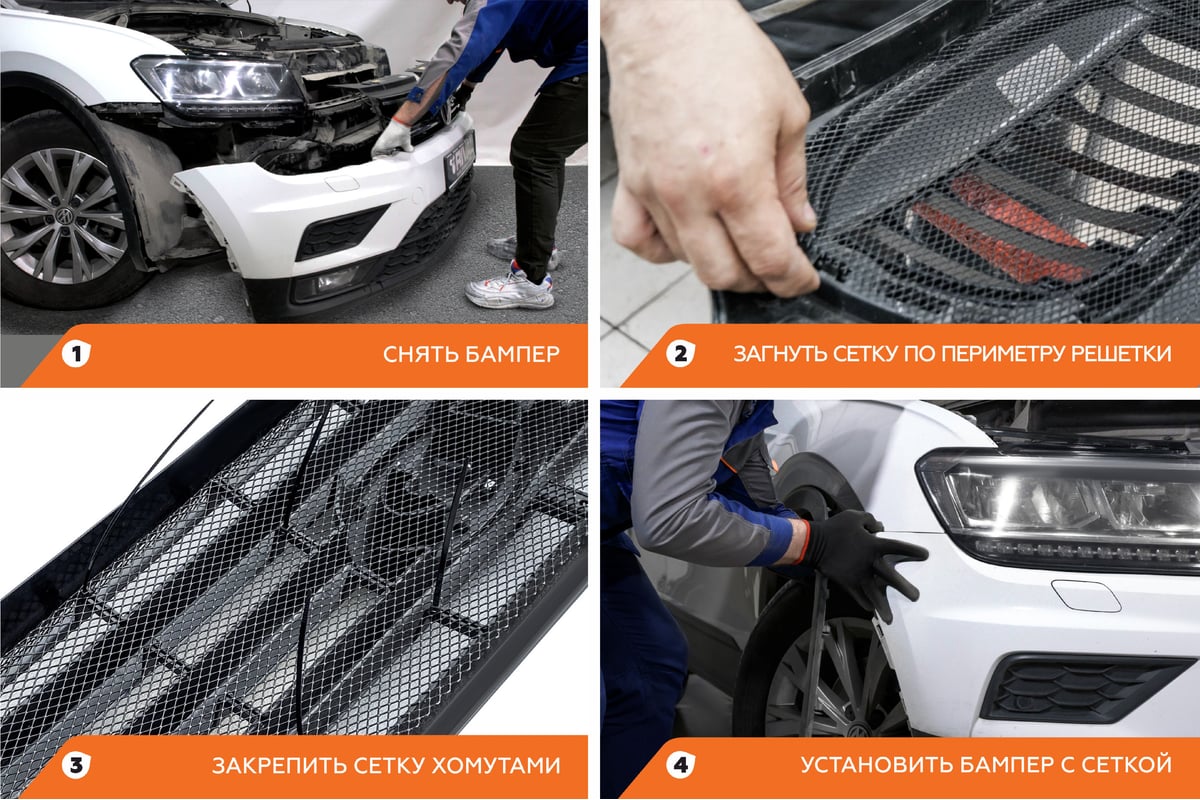 1 СНЯТЬ БАМПЕР

2 ЗАГНУТЬ СЕТКУ ПО ПЕРИМЕТРУ РЕШЕТКИ

3 ЗАКРЕПИТЬ СЕТКУ ХОМУТАМИ

4 УСТАНОВИТЬ БАМПЕР С СЕТКОЙ