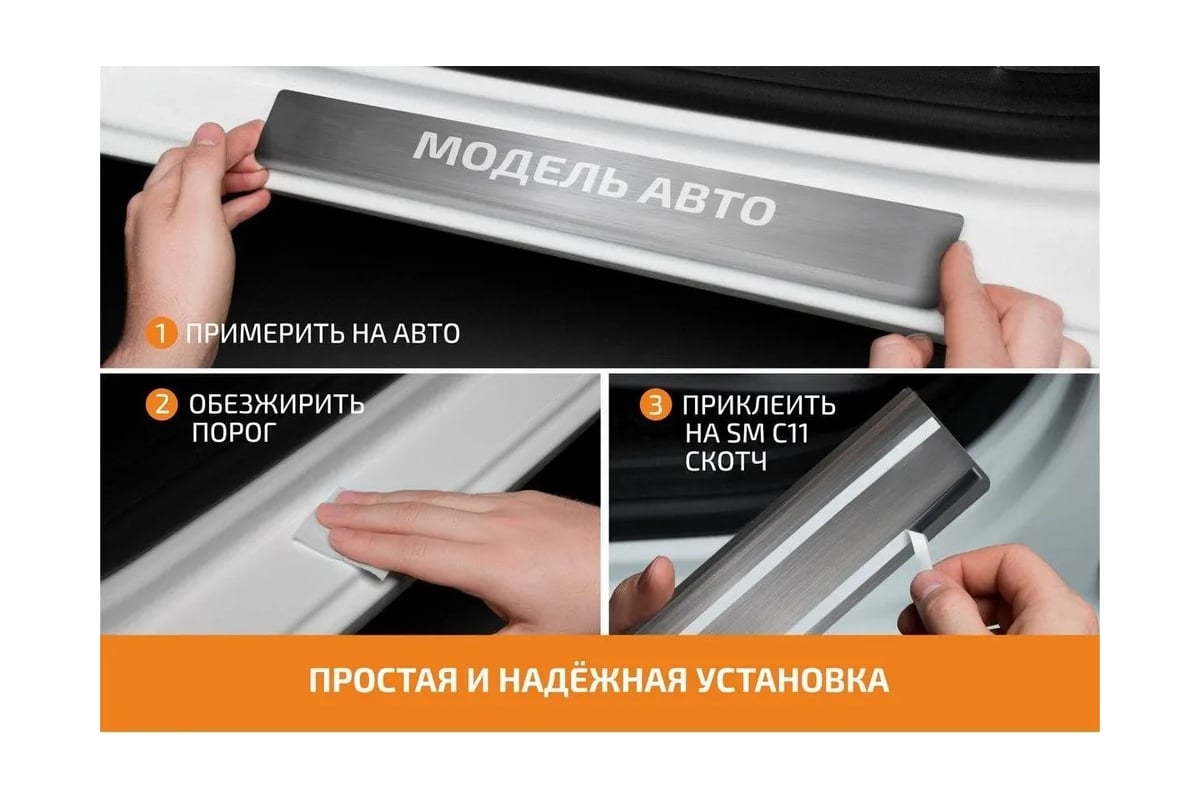 МОДЕЛЬ АВТО

1 ПРИМЕРИТЬ НА АВТО

2 ОБЕЗЖИРИТЬ ПОРОГ

3 ПРИКЛЕИТЬ НА SM C11 СКОТЧ

ПРОСТАЯ И НАДЁЖНАЯ УСТАНОВКА