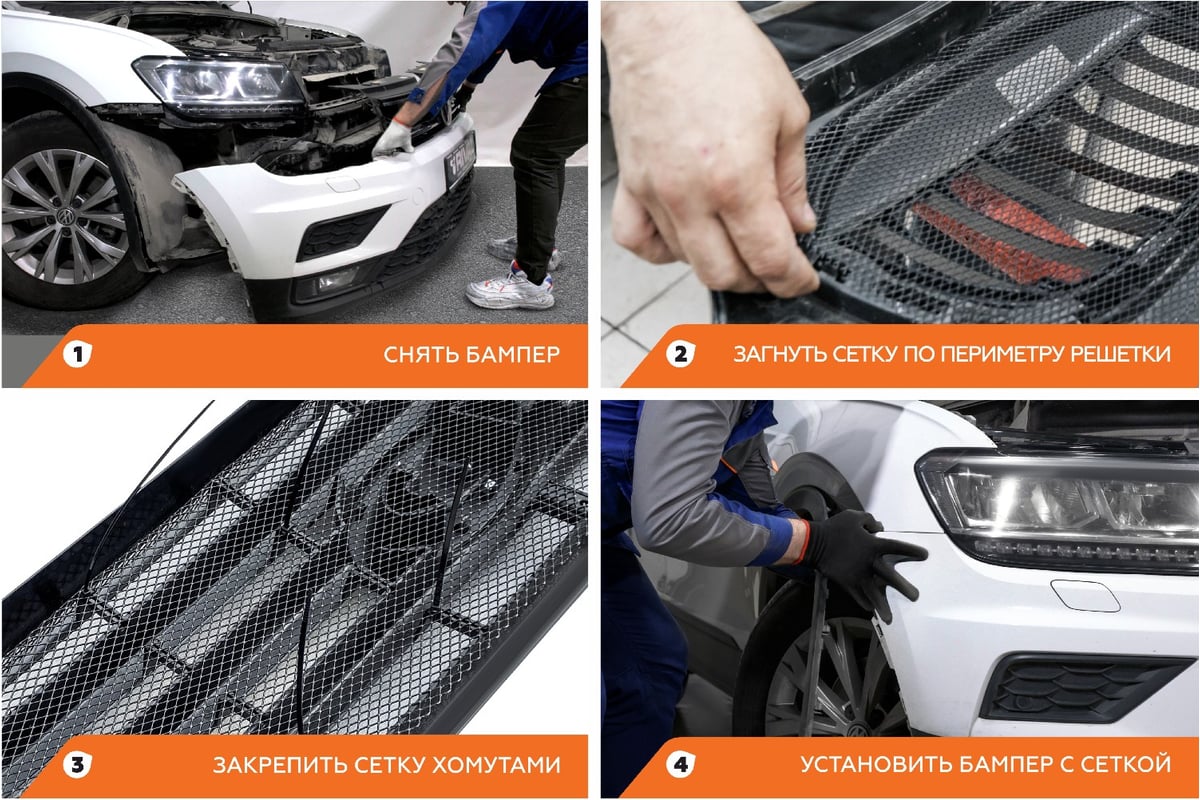 1 СНЯТЬ БАМПЕР

2 ЗАГНУТЬ СЕТКУ ПО ПЕРИМЕТРУ РЕШЕТКИ

3 ЗАКРЕПИТЬ СЕТКУ ХОМУТАМИ

4 УСТАНОВИТЬ БАМПЕР С СЕТКОЙ