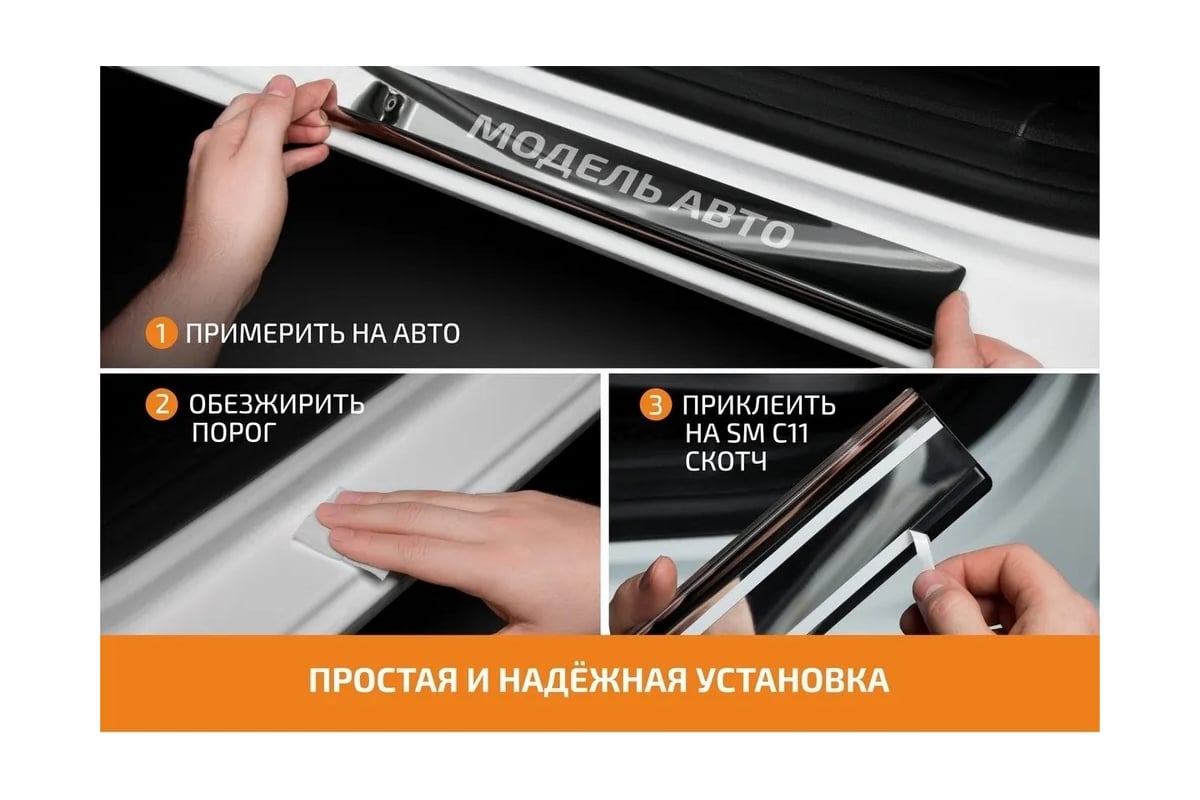 МОДЕЛЬ АВТО

1 ПРИМЕРИТЬ НА АВТО

2 ОБЕЗЖИРИТЬ ПОРОГ

3 ПРИКЛЕИТЬ НА SM C11 СКОТЧ

ПРОСТАЯ И НАДЁЖНАЯ УСТАНОВКА