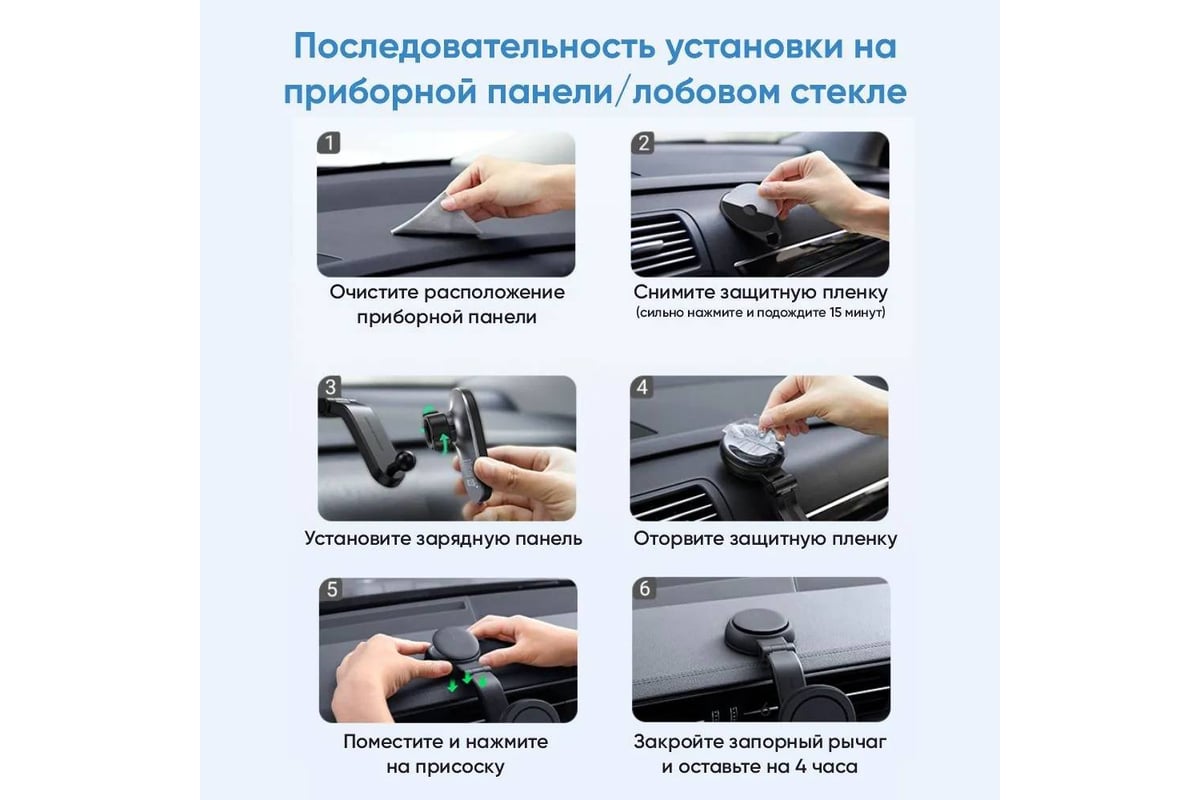 Последовательность установки на приборной панели/лобовом стекле

1

Очистите расположение приборной панели

2

Снимите защитную пленку
(сильно нажмите и подождите 15 минут)

3

Установите зарядную панель

4

Оторвите защитную пленку

5

Поместите и нажмите на присоску

6

Закройте запорный рычаг и оставьте на 4 часа