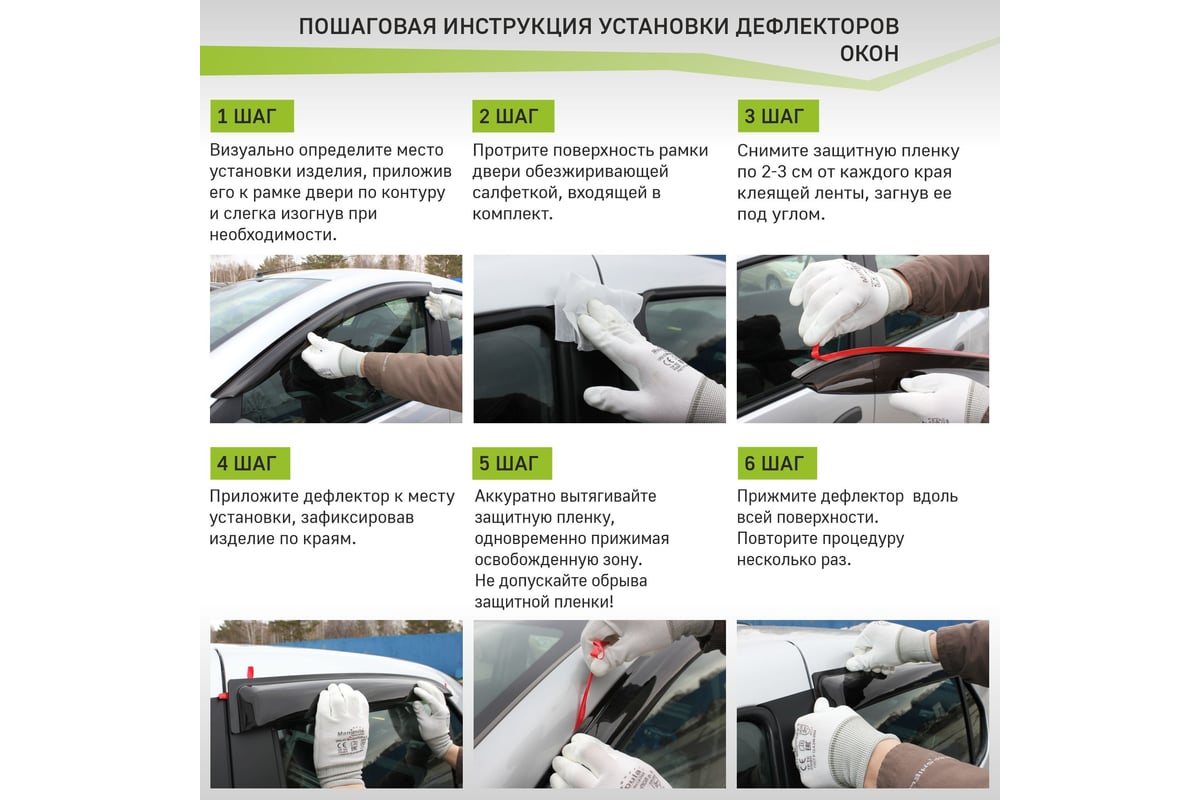 ПОШАГОВАЯ ИНСТРУКЦИЯ УСТАНОВКИ ДЕФЛЕКТОРОВ ОКОН

1 ШАГ

Визуально определите место установки изделия, приложив его к рамке двери по контуру и слегка изогнув при необходимости.

2 ШАГ

Протрите поверхность рамки двери обезжиривающей салфеткой, входящей в комплект.

3 ШАГ

Снимите защитную пленку по 2-3 см от каждого края клеящей ленты, загнув ее под углом.

4 ШАГ

Приложите дефлектор к месту установки, зафиксировав изделие по краям.

5 ШАГ

Аккуратно вытягивайте защитную пленку, одновременно прижимая освобожденную зону. Не допускайте обрыва защитной пленки!

6 ШАГ

Прижмите дефлектор вдоль всей поверхности. Повторите процедуру несколько раз.