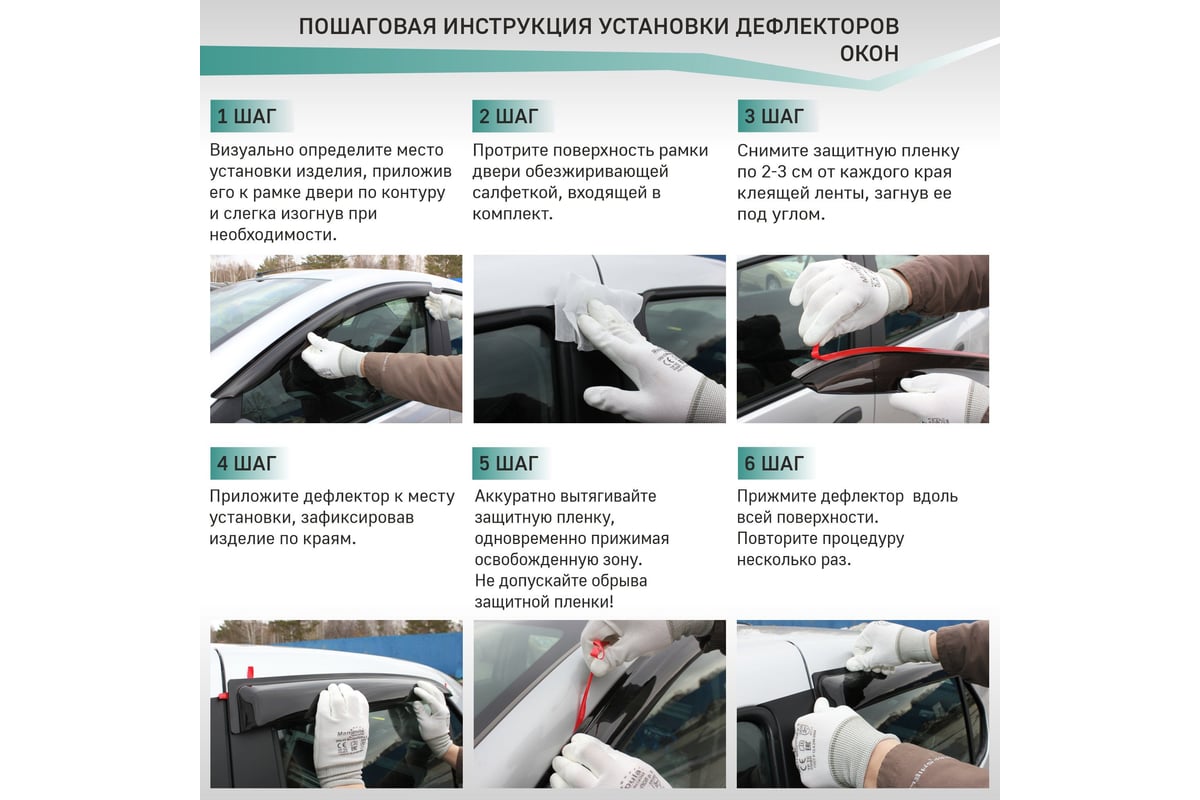 ПОШАГОВАЯ ИНСТРУКЦИЯ УСТАНОВКИ ДЕФЛЕКТОРОВ ОКОН

1 ШАГ

Визуально определите место установки изделия, приложив его к рамке двери по контуру и слегка изогнув при необходимости.

2 ШАГ

Протрите поверхность рамки двери обезжиривающей салфеткой, входящей в комплект.

3 ШАГ

Снимите защитную пленку по 2-3 см от каждого края клеящей ленты, загнув ее под углом.

4 ШАГ

Приложите дефлектор к месту установки, зафиксировав изделие по краям.

5 ШАГ

Аккуратно вытягивайте защитную пленку, одновременно прижимая освобожденную зону. Не допускайте обрыва защитной пленки!

6 ШАГ

Прижмите дефлектор вдоль всей поверхности. Повторите процедуру несколько раз.