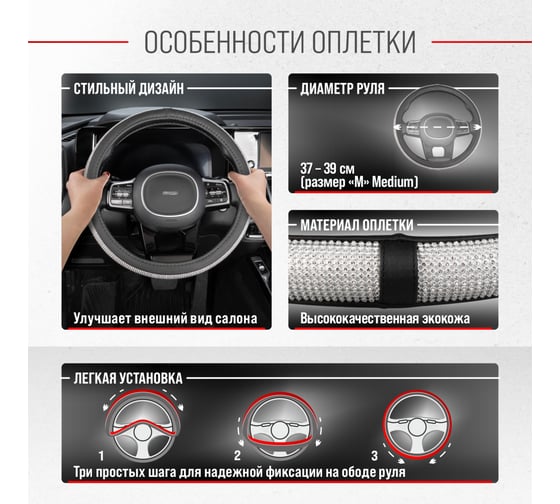 ОСОБЕННОСТИ ОПЛЕТКИ

СТИЛЬНЫЙ ДИЗАЙН

Улучшает внешний вид салона

ДИАМЕТР РУЛЯ

37 – 39 см
(размер «M» Medium)

МАТЕРИАЛ ОПЛЕТКИ

Высококачественная экокожа

ЛЕГКАЯ УСТАНОВКА

1

2

3

Три простых шага для надежной фиксации на ободе руля