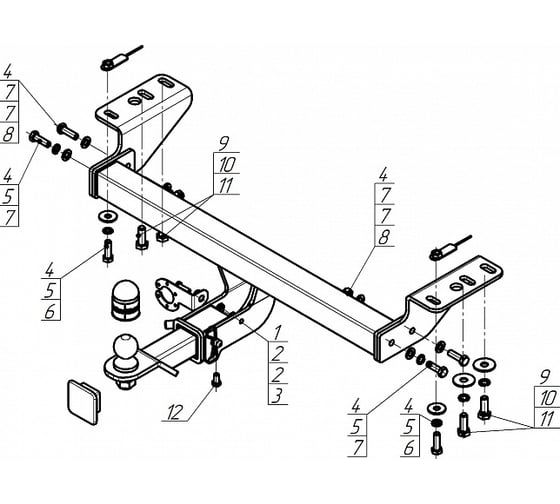 4
7
7
8

4
5
7

9
10
11

4
7
7
8

4
5
6

1
2
2
3

12

4
5
7

4
5
6

9
10
11