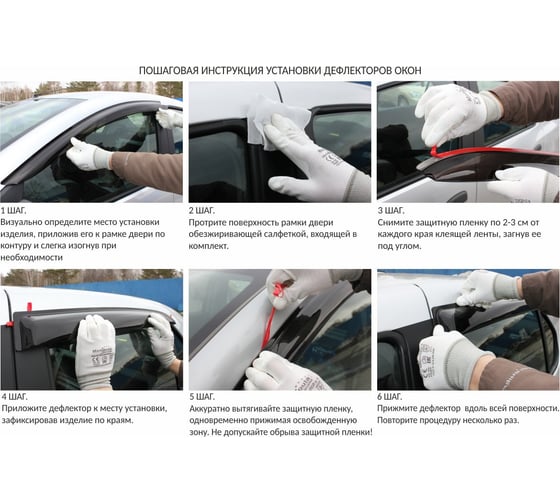 ПОШАГОВАЯ ИНСТРУКЦИЯ УСТАНОВКИ ДЕФЛЕКТОРОВ ОКОН

1 ШАГ.
Визуально определите место установки изделия, приложив его к рамке двери по контуру и слегка изогнув при необходимости

2 ШАГ.
Протрите поверхность рамки двери обезжиривающей салфеткой, входящей в комплект.

3 ШАГ.
Снимите защитную пленку по 2-3 см от каждого края клеящей ленты, загнув ее под углом.

4 ШАГ.
Приложите дефлектор к месту установки, зафиксировав изделие по краям.

5 ШАГ.
Аккуратно вытягивайте защитную пленку, одновременно прижимая освобожденную зону. Не допускайте обрыва защитной пленки!

6 ШАГ.
Прижмите дефлектор вдоль всей поверхности. Повторите процедуру несколько раз.