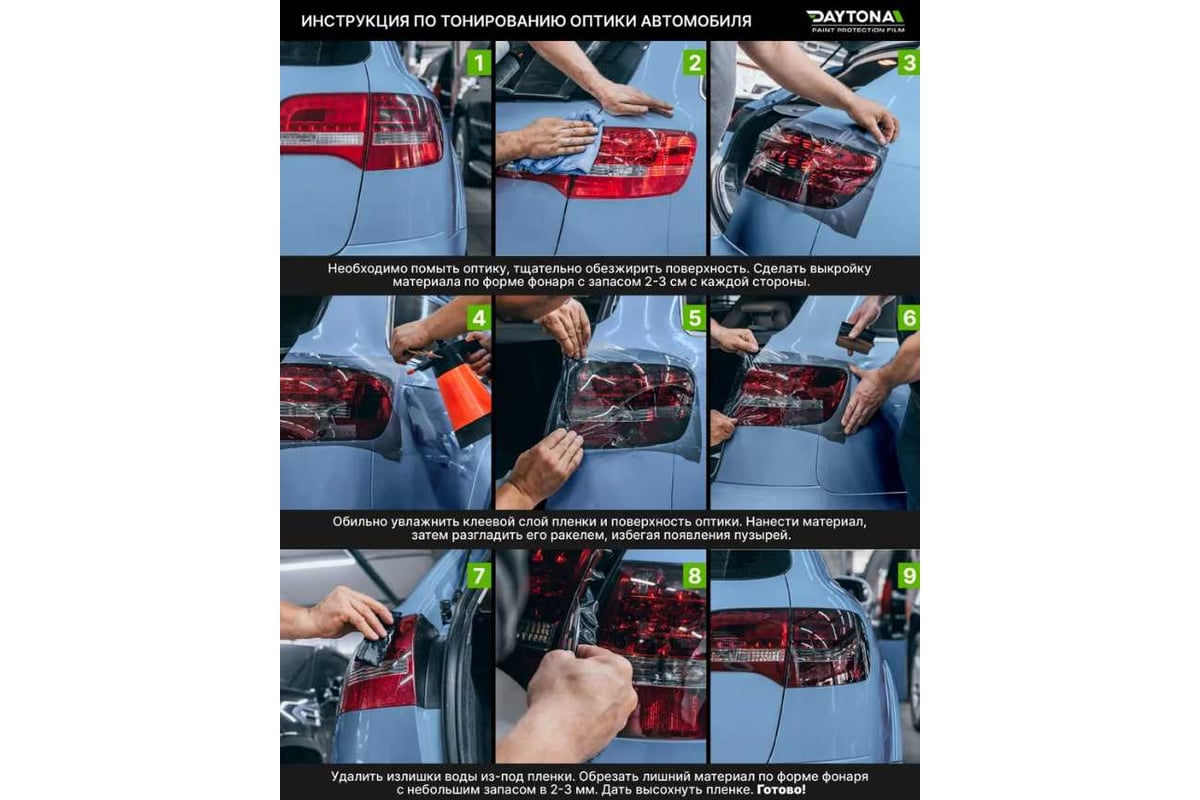 ИНСТРУКЦИЯ ПО ТОНИРОВАНИЮ ОПТИКИ АВТОМОБИЛЯ

DAYTONA
PAINT PROTECTION FILM

1

2

3

Необходимо помыть оптику, тщательно обезжирить поверхность. Сделать выкройку материала по форме фонаря с запасом 2-3 см с каждой стороны.

4

5

6

Обильно увлажнить клеевой слой пленки и поверхность оптики. Нанести материал, затем разгладить его ракелем, избегая появления пузырей.

7

8

9

Удалить излишки воды из-под пленки. Обрезать лишний материал по форме фонаря с небольшим запасом в 2-3 мм. Дать высохнуть пленке. Готово!