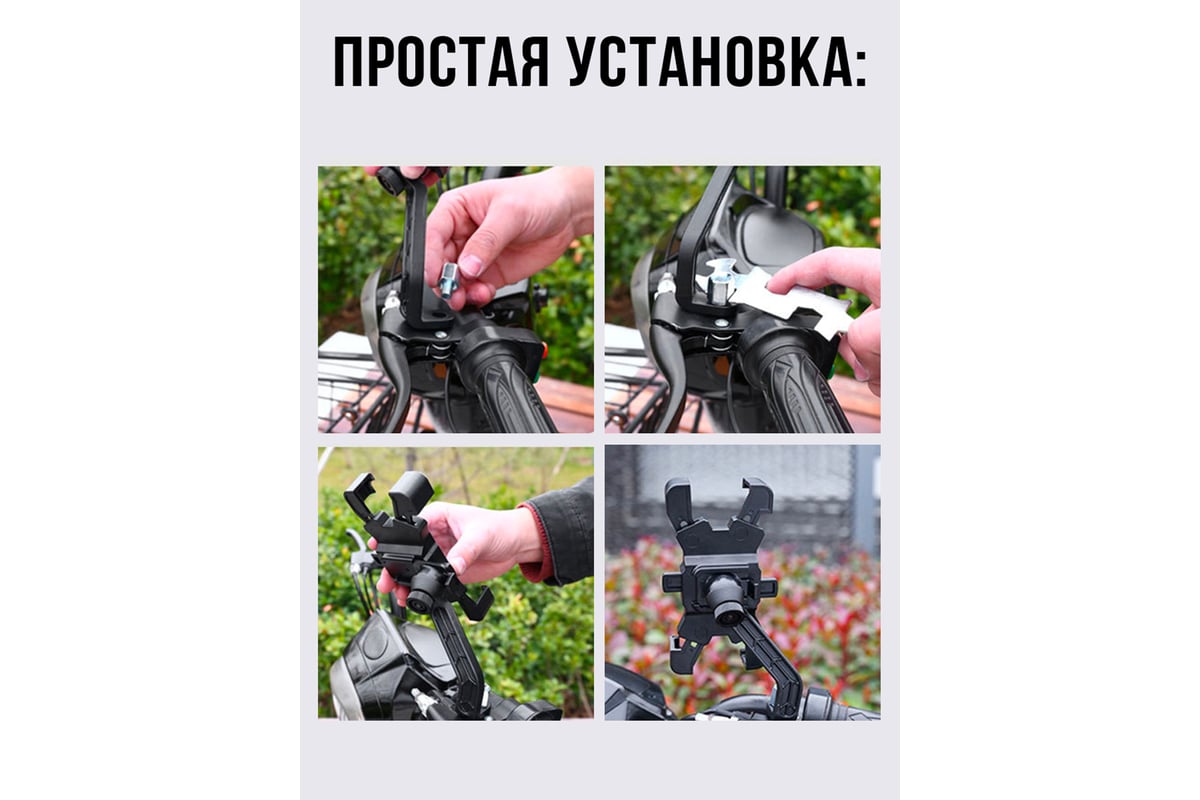 ПРОСТАЯ УСТАНОВКА: