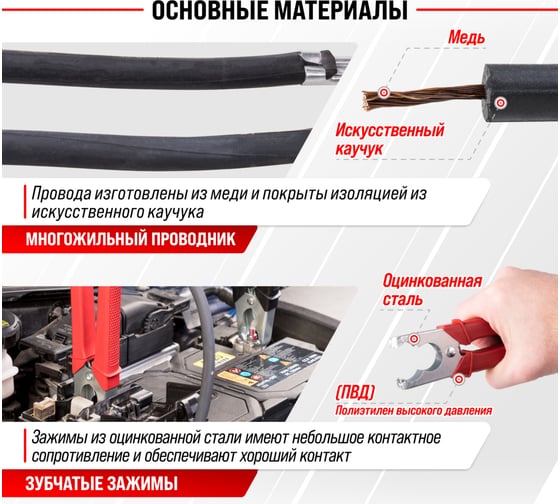 ОСНОВНЫЕ МАТЕРИАЛЫ

Медь

Искусственный каучук

Провода изготовлены из меди и покрыты изоляцией из искусственного каучука

МНОГОЖИЛЬНЫЙ ПРОВОДНИК

Оцинкованная сталь

(ПВД)
Полиэтилен высокого давления

Зажимы из оцинкованной стали имеют небольшое контактное сопротивление и обеспечивают хороший контакт

ЗУБЧАТЫЕ ЗАЖИМЫ