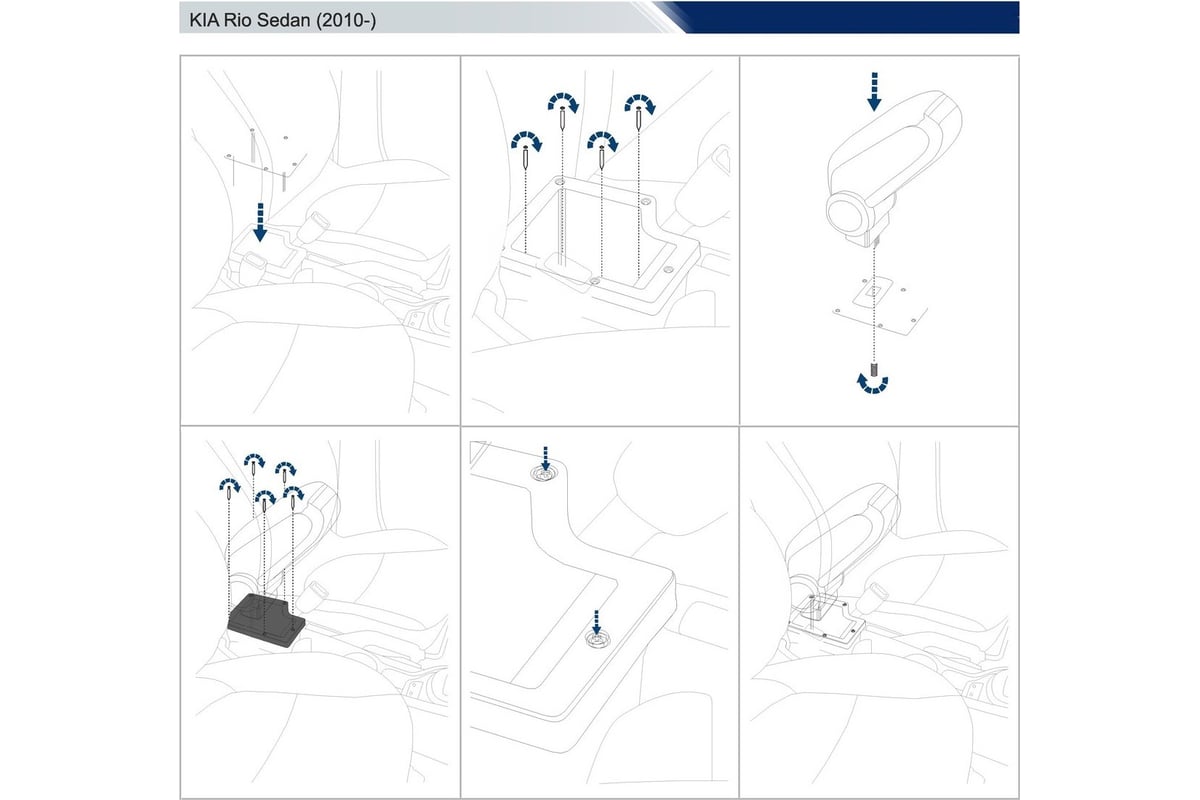 KIA Rio Sedan (2010-)