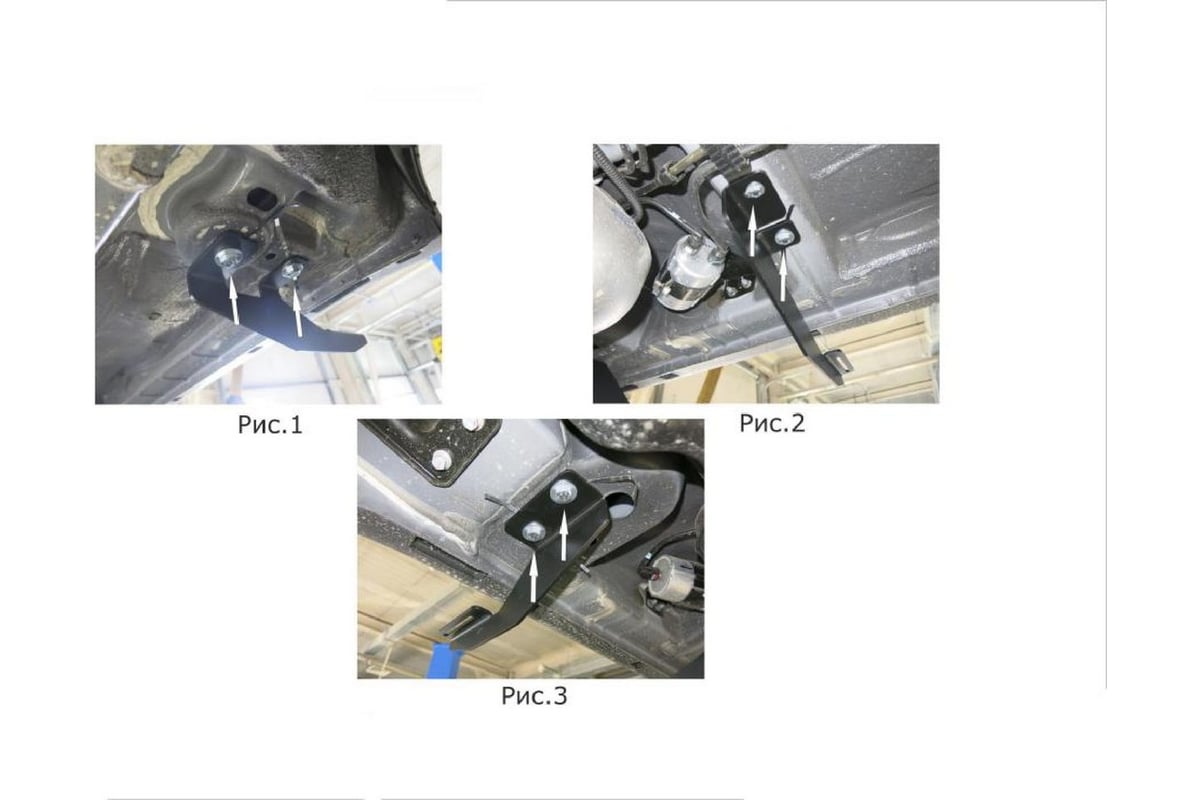 Рис.1

Рис.2

Рис.3