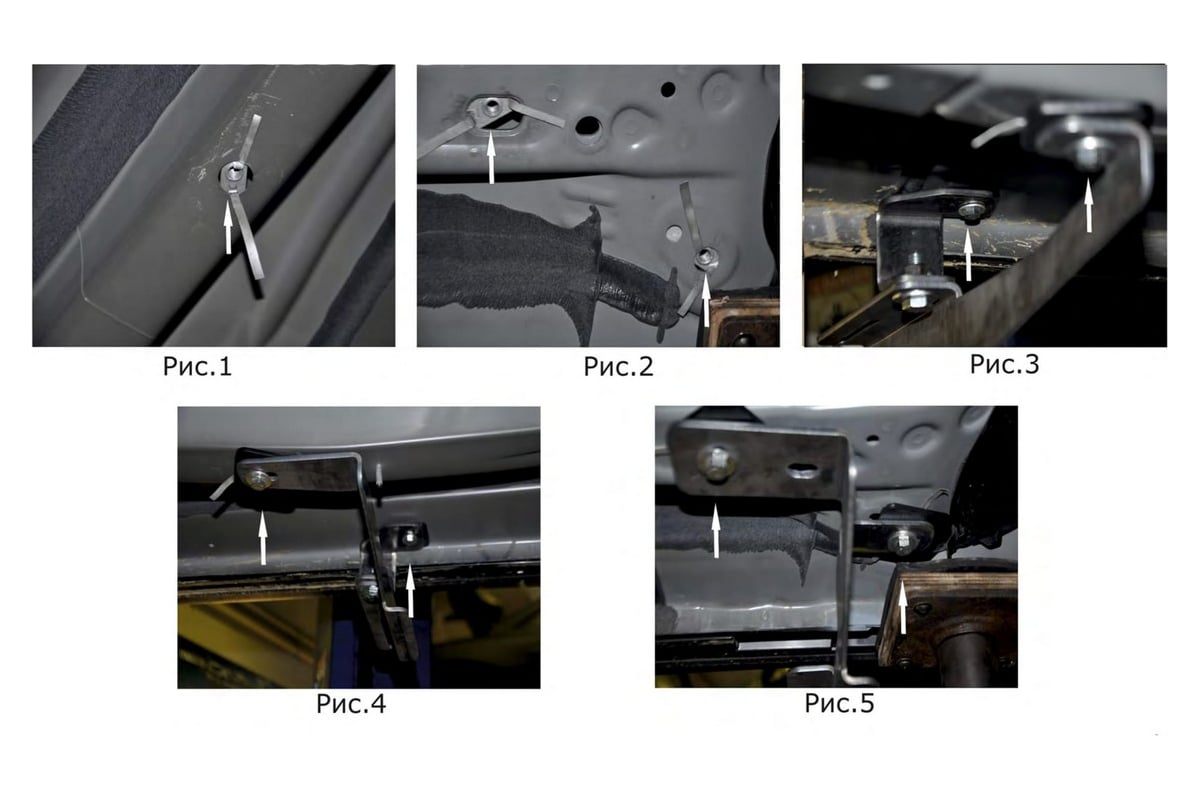 Рис.1

Рис.2

Рис.3

Рис.4

Рис.5