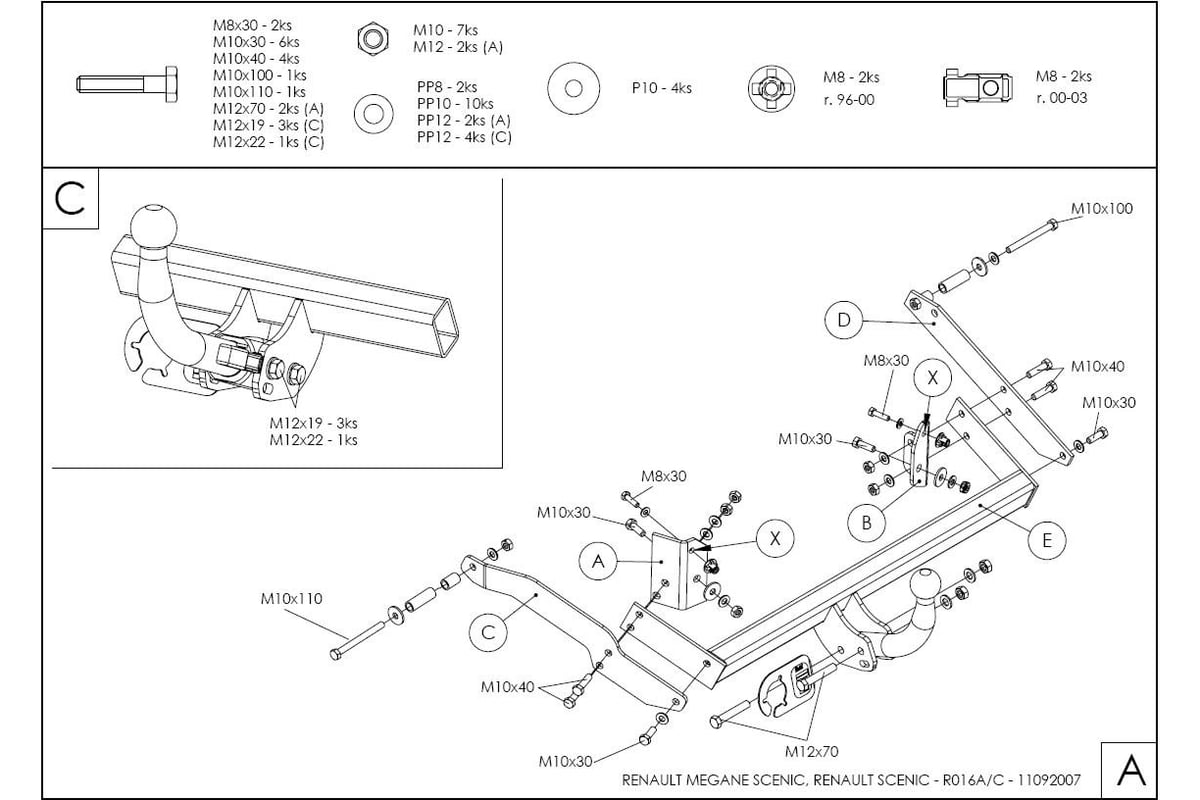 M8x30 - 2ks
M10x30 - 6ks
M10x40 - 4ks
M10x100 - 1ks
M10x110 - 1ks
M12x70 - 2ks (A)
M12x19 - 3ks (C)
M12x22 - 1ks (C)

M10 - 7ks
M12 - 2ks (A)

PP8 - 2ks
PP10 - 10ks
PP12 - 2ks (A)
PP12 - 4ks (C)

P10 - 4ks

M8 - 2ks
r. 96-00

M8 - 2ks
r. 00-03

C

M12x19 - 3ks
M12x22 - 1ks

M10x100

D

M8x30

X

M10x40

M10x30

M10x30

B

E

M8x30

M10x30

X

A

M10x110

C

M10x40

M10x30

M12x70

RENAULT MEGANE SCENIC, RENAULT SCENIC - R016A/C - 11092007

A