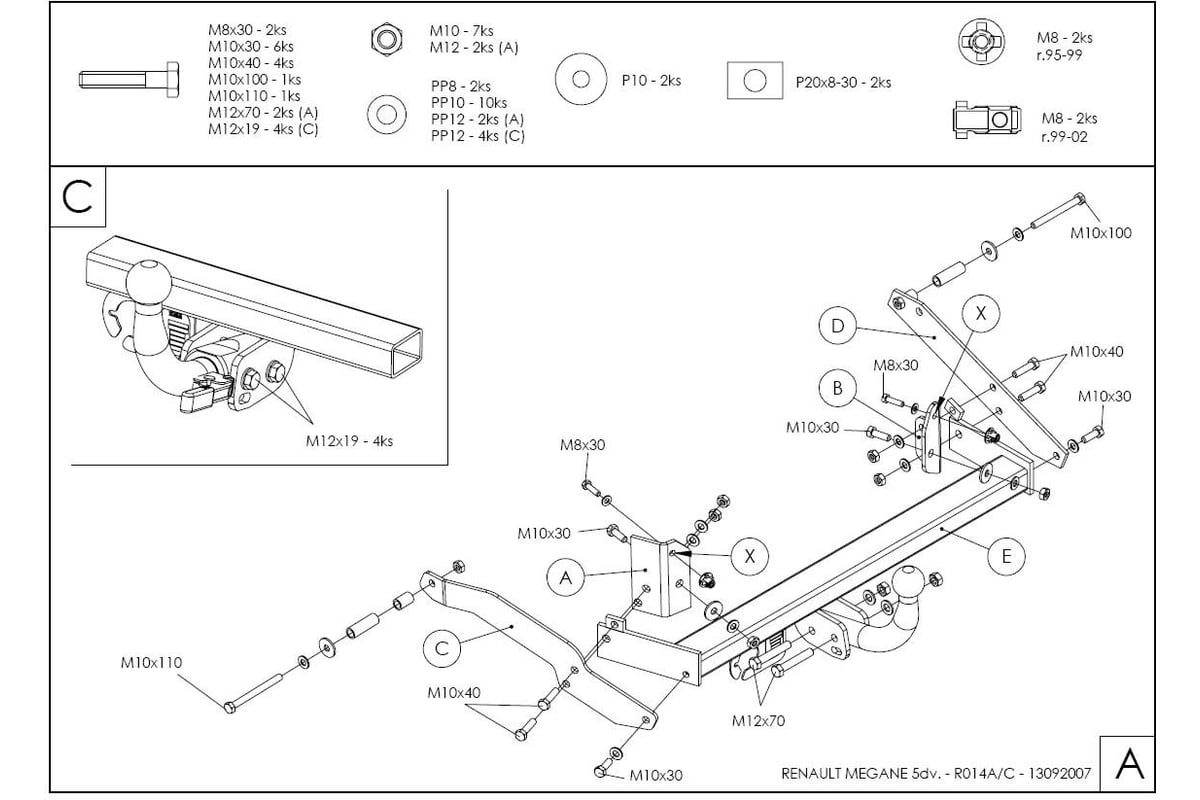 M8x30 - 2ks
M10x30 - 6ks
M10x40 - 4ks
M10x100 - 1ks
M10x110 - 1ks
M12x70 - 2ks (A)
M12x19 - 4ks (C)

M10 - 7ks
M12 - 2ks (A)

PP8 - 2ks
PP10 - 10ks
PP12 - 2ks (A)
PP12 - 4ks (C)

P10 - 2ks

P20x8-30 - 2ks

M8 - 2ks
r.95-99

M8 - 2ks
r.99-02

C

M12x19 - 4ks

M10x100
D
X
M10x40
M8x30
B
M10x30
M10x30
M8x30
M10x30
X
A
E
C
M10x110
M10x40
M12x70
M10x30

RENAULT MEGANE 5dv. - R014A/C - 13092007

A