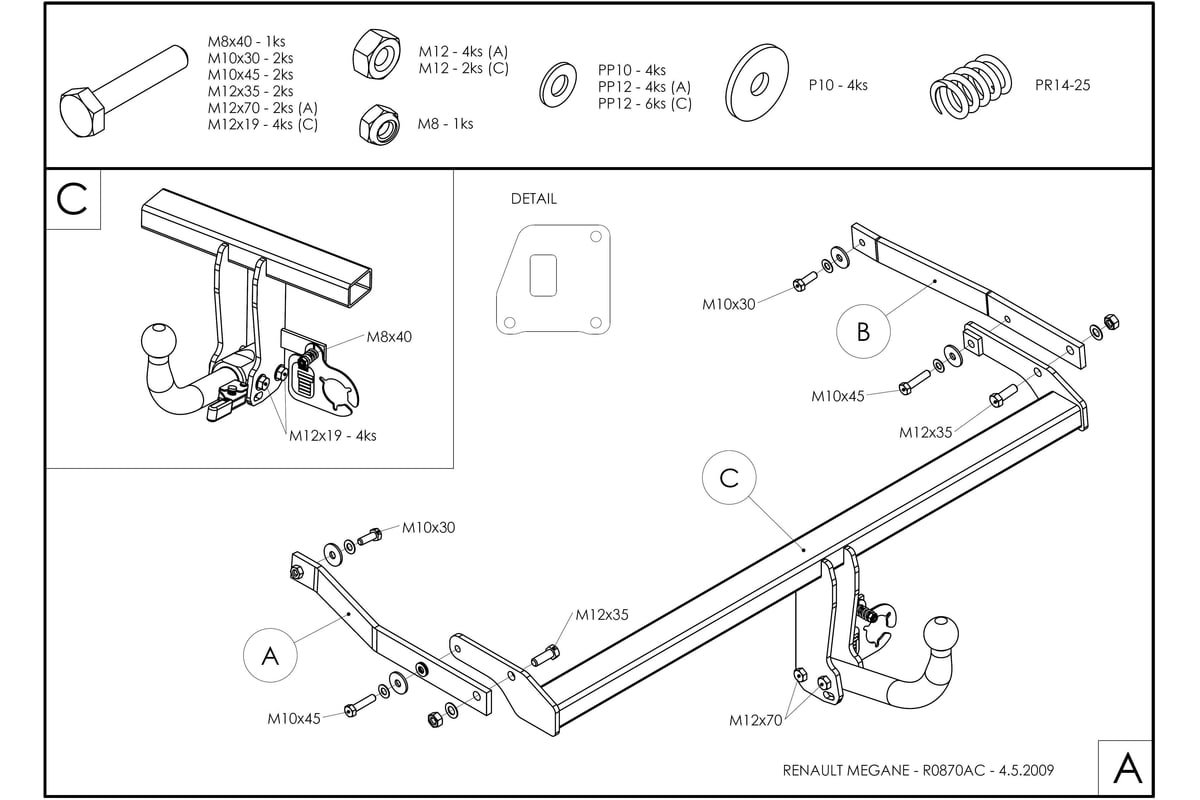 M8x40 - 1ks
M10x30 - 2ks
M10x45 - 2ks
M12x35 - 2ks
M12x70 - 2ks (A)
M12x19 - 4ks (C)

M12 - 4ks (A)
M12 - 2ks (C)

M8 - 1ks

PP10 - 4ks
PP12 - 4ks (A)
PP12 - 6ks (C)

P10 - 4ks

PR14-25

C

M8x40

M12x19 - 4ks

DETAIL

M10x30

B

M10x45

M12x35

C

M10x30

M12x35

A

M10x45

M12x70

RENAULT MEGANE - R0870AC - 4.5.2009

A