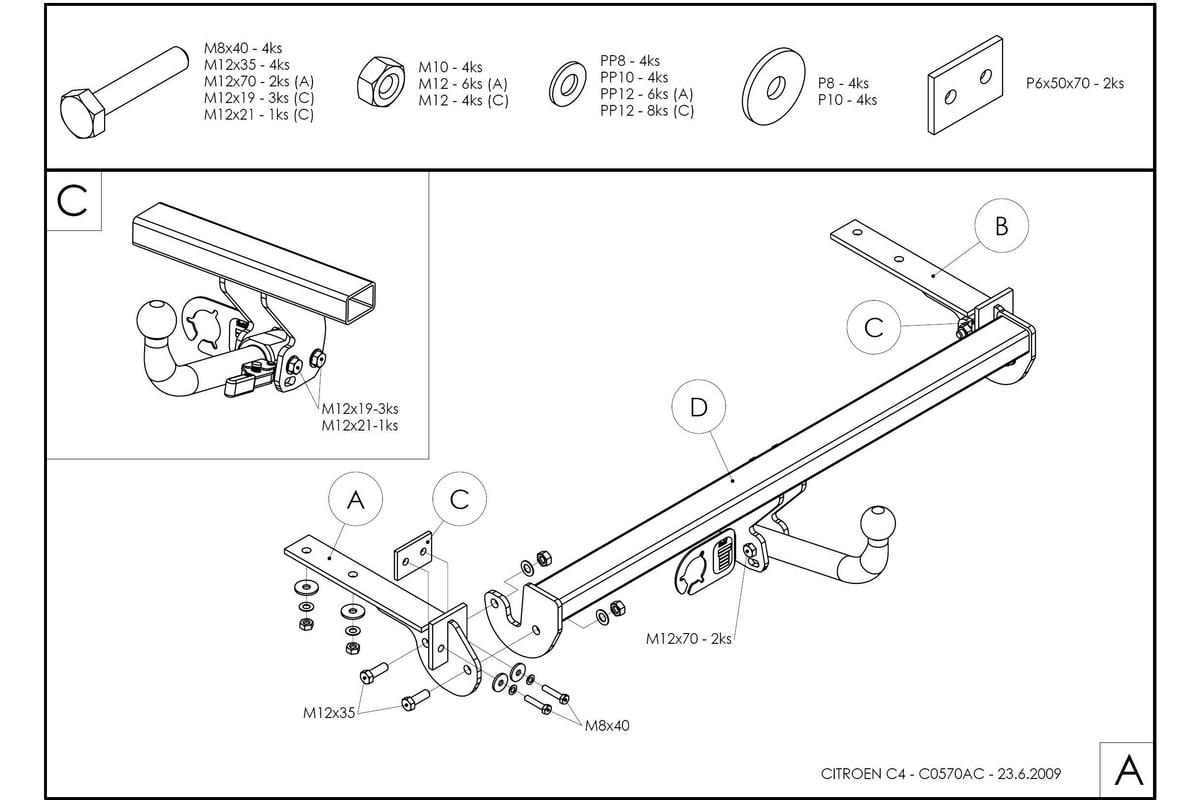 M8x40 - 4ks
M12x35 - 4ks
M12x70 - 2ks (A)
M12x19 - 3ks (C)
M12x21 - 1ks (C)

M10 - 4ks
M12 - 6ks (A)
M12 - 4ks (C)

PP8 - 4ks
PP10 - 4ks
PP12 - 6ks (A)
PP12 - 8ks (C)

P8 - 4ks
P10 - 4ks

P6x50x70 - 2ks

C

M12x19-3ks
M12x21-1ks

B

C

D

A

C

M12x70 - 2ks

M12x35

M8x40

CITROEN C4 - C0570AC - 23.6.2009

A