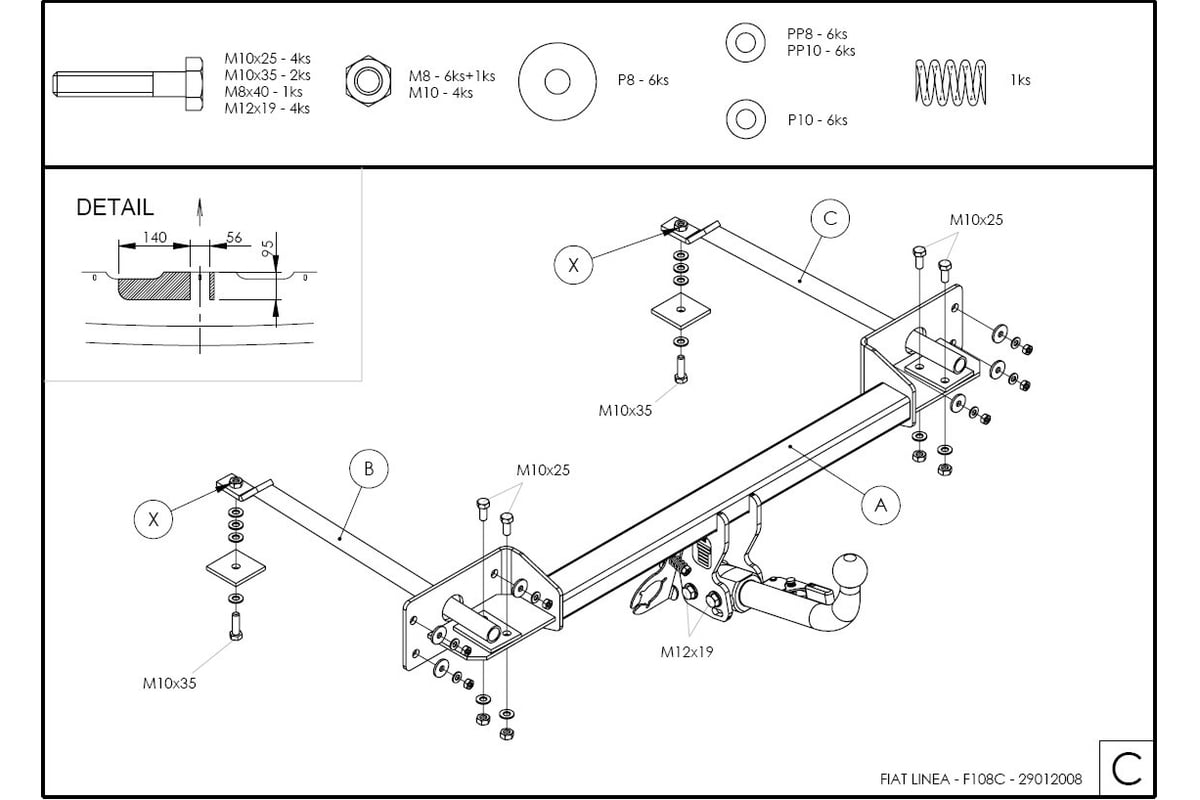 M10x25 - 4ks
M10x35 - 2ks
M8x40 - 1ks
M12x19 - 4ks

M8 - 6ks+1ks
M10 - 4ks

P8 - 6ks

PP8 - 6ks
PP10 - 6ks

P10 - 6ks

1ks

DETAIL

140

56

95

X

C

M10x25

M10x35

B

M10x25

A

X

M10x35

M12x19

FIAT LINEA - F108C - 29012008

C