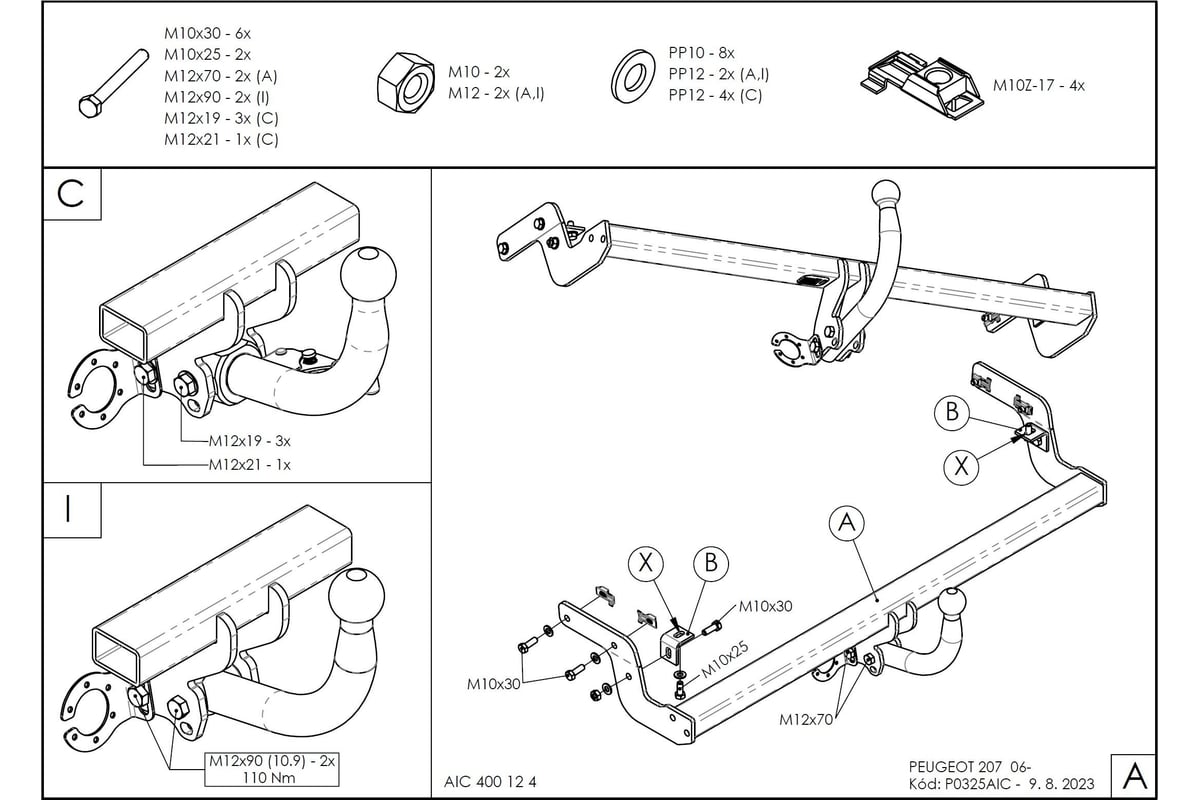 M10x30 - 6x
M10x25 - 2x
M12x70 - 2x (A)
M12x90 - 2x (I)
M12x19 - 3x (C)
M12x21 - 1x (C)

M10 - 2x
M12 - 2x (A,I)

PP10 - 8x
PP12 - 2x (A,I)
PP12 - 4x (C)

M10Z-17 - 4x

C

M12x19 - 3x
M12x21 - 1x

I

M12x90 (10.9) - 2x
110 Nm

B
X
A
X
B
M10x30
M10x25
M10x30
M12x70

AIC 400 12 4

PEUGEOT 207 06-
Kód: P0325AIC - 9. 8. 2023

A