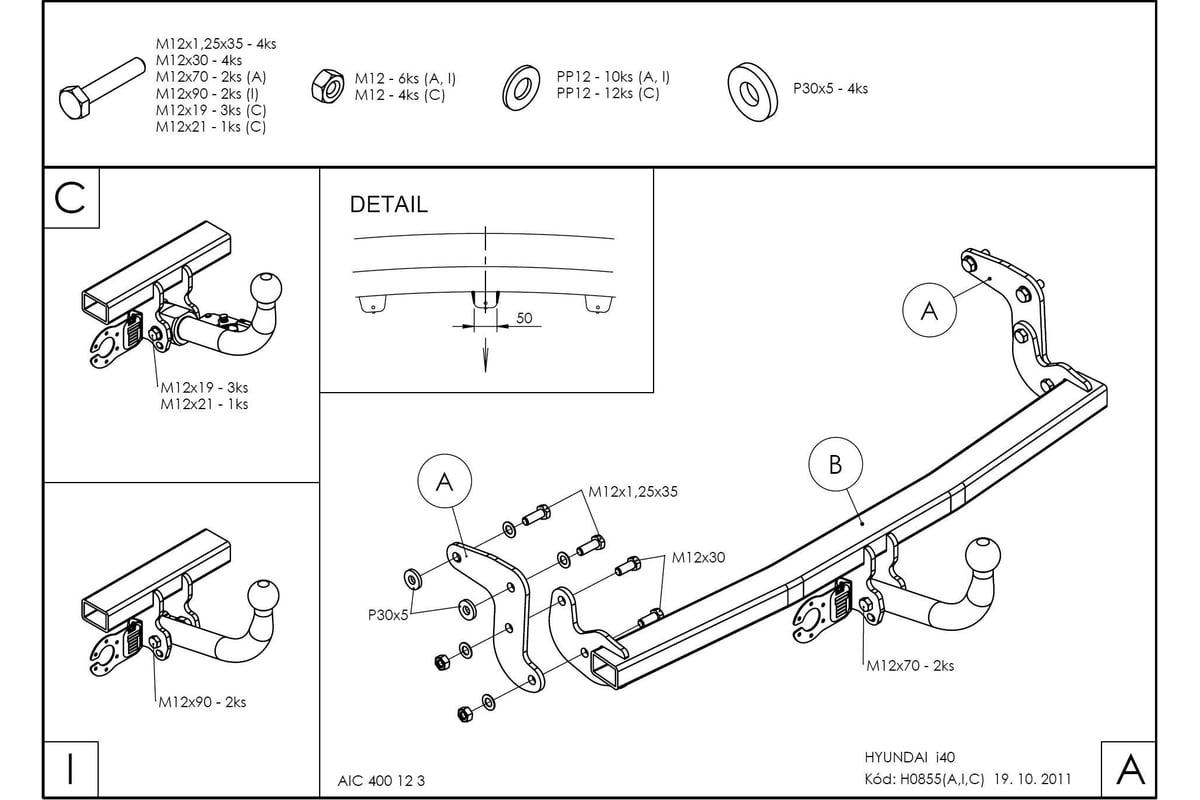 M12x1,25x35 - 4ks
M12x30 - 4ks
M12x70 - 2ks (A)
M12x90 - 2ks (I)
M12x19 - 3ks (C)
M12x21 - 1ks (C)

M12 - 6ks (A, I)
M12 - 4ks (C)

PP12 - 10ks (A, I)
PP12 - 12ks (C)

P30x5 - 4ks

C

M12x19 - 3ks
M12x21 - 1ks

DETAIL

50

A

B

A

M12x1,25x35

M12x30

P30x5

M12x70 - 2ks

M12x90 - 2ks

I

AIC 400 12 3

HYUNDAI i40
Kód: H0855(A,I,C) 19. 10. 2011

A