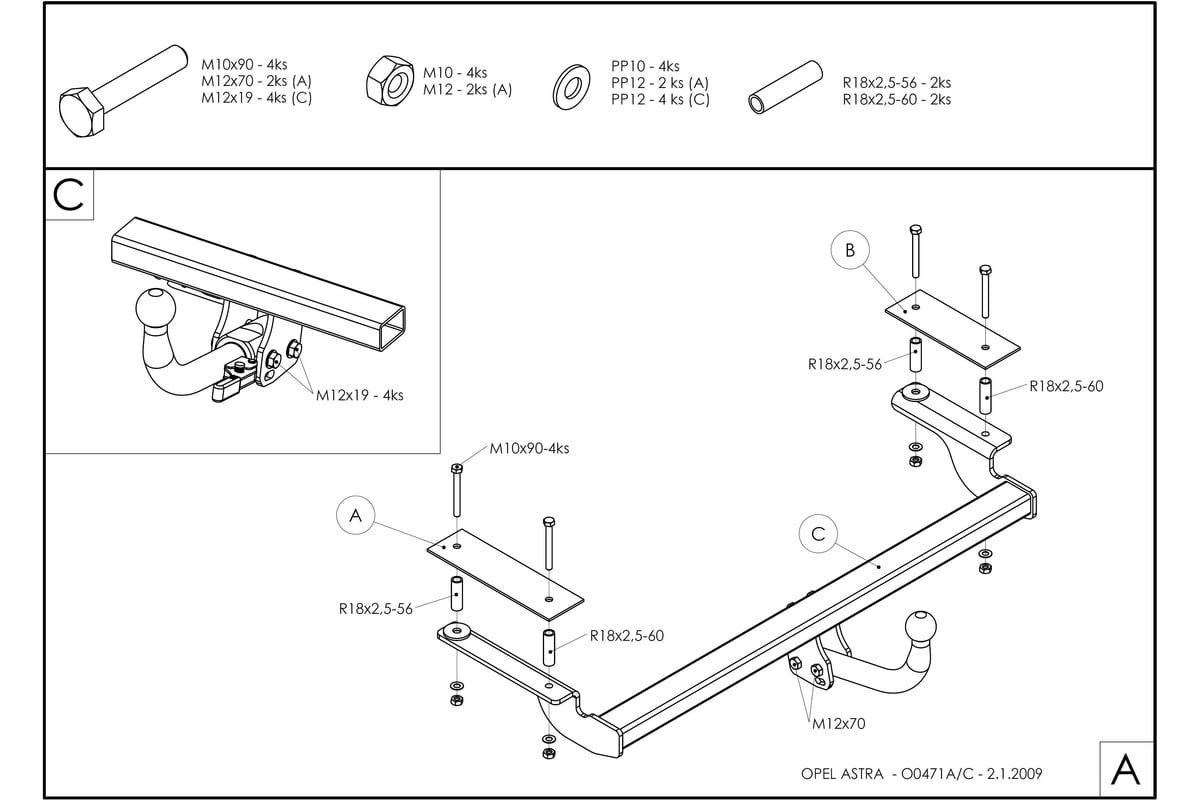 M10x90 - 4ks
M12x70 - 2ks (A)
M12x19 - 4ks (C)

M10 - 4ks
M12 - 2ks (A)

PP10 - 4ks
PP12 - 2 ks (A)
PP12 - 4 ks (C)

R18x2,5-56 - 2ks
R18x2,5-60 - 2ks

C

M12x19 - 4ks

B

R18x2,5-56

R18x2,5-60

M10x90-4ks

A

C

R18x2,5-56

R18x2,5-60

M12x70

OPEL ASTRA - O0471A/C - 2.1.2009

A