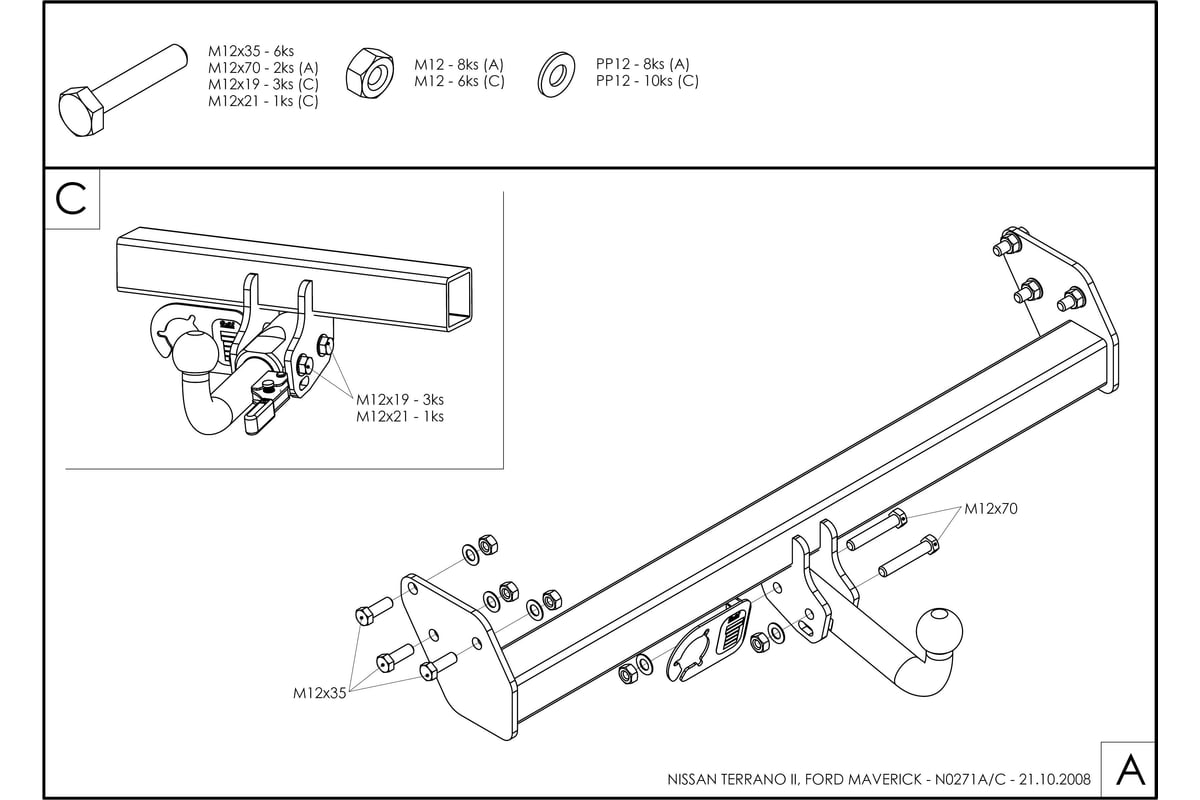 M12x35 - 6ks
M12x70 - 2ks (A)
M12x19 - 3ks (C)
M12x21 - 1ks (C)

M12 - 8ks (A)
M12 - 6ks (C)

PP12 - 8ks (A)
PP12 - 10ks (C)

C

M12x19 - 3ks
M12x21 - 1ks

M12x70

M12x35

NISSAN TERRANO II, FORD MAVERICK - N0271A/C - 21.10.2008

A