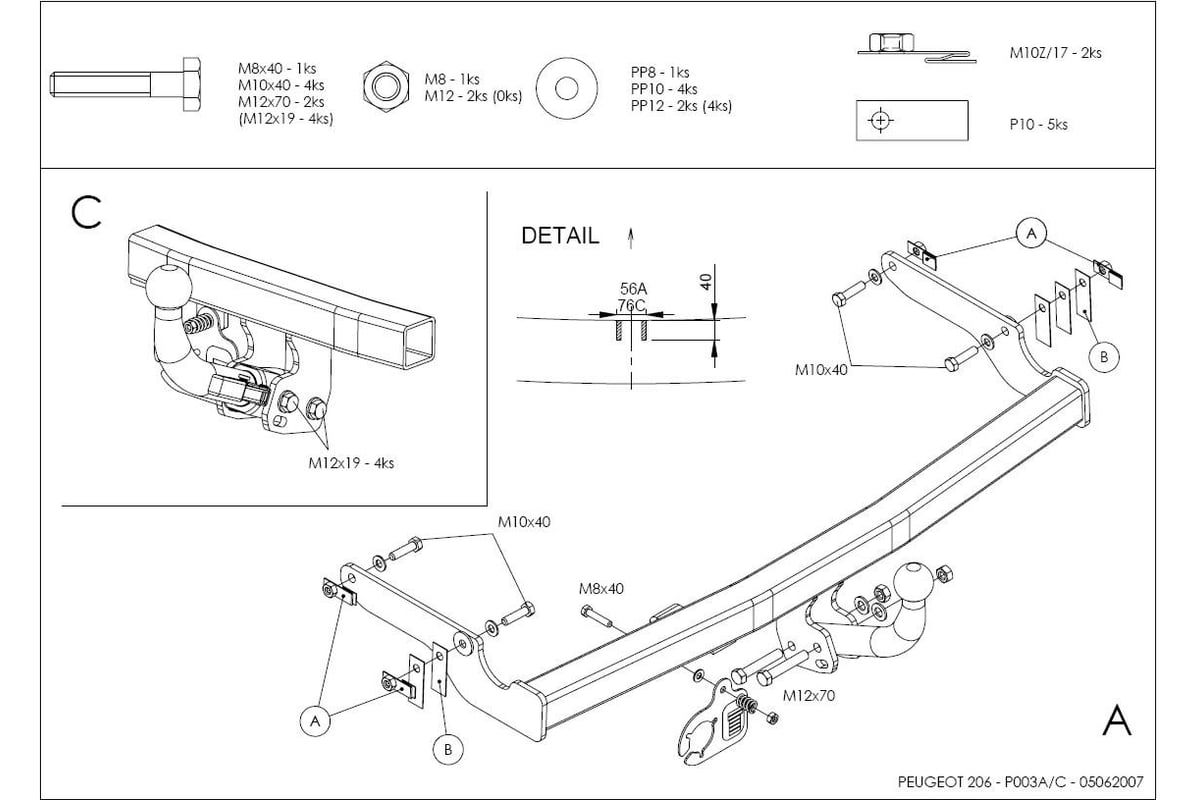 M8x40 - 1ks
M10x40 - 4ks
M12x70 - 2ks
(M12x19 - 4ks)

M8 - 1ks
M12 - 2ks (0ks)

PP8 - 1ks
PP10 - 4ks
PP12 - 2ks (4ks)

M10Z/17 - 2ks

P10 - 5ks

C

M12x19 - 4ks

DETAIL

56A
76C

40

A

B

M10x40

M10x40

M8x40

M12x70

A

B

A

PEUGEOT 206 - P003A/C - 05062007