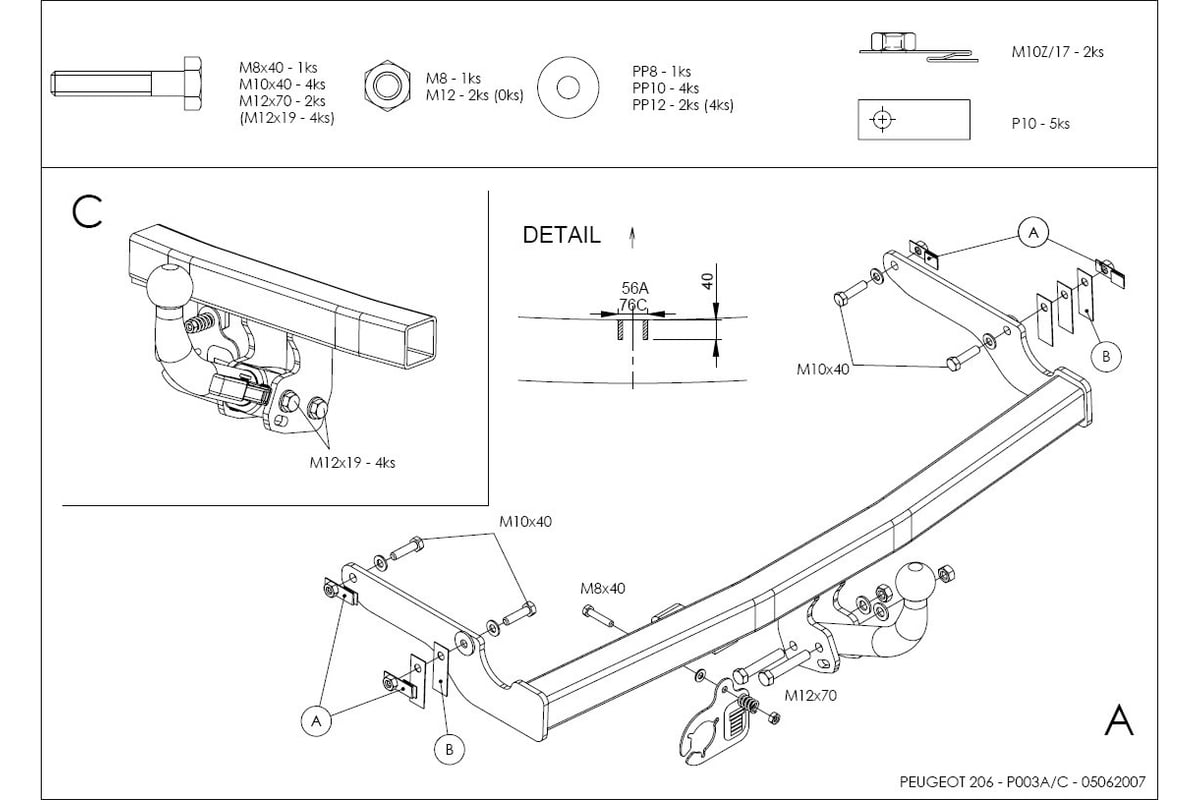 M8x40 - 1ks
M10x40 - 4ks
M12x70 - 2ks
(M12x19 - 4ks)

M8 - 1ks
M12 - 2ks (0ks)

PP8 - 1ks
PP10 - 4ks
PP12 - 2ks (4ks)

M10Z/17 - 2ks

P10 - 5ks

C

M12x19 - 4ks

DETAIL

56A
76C
40

A

B

M10x40

M10x40

M8x40

M12x70

A

B

A

PEUGEOT 206 - P003A/C - 05062007