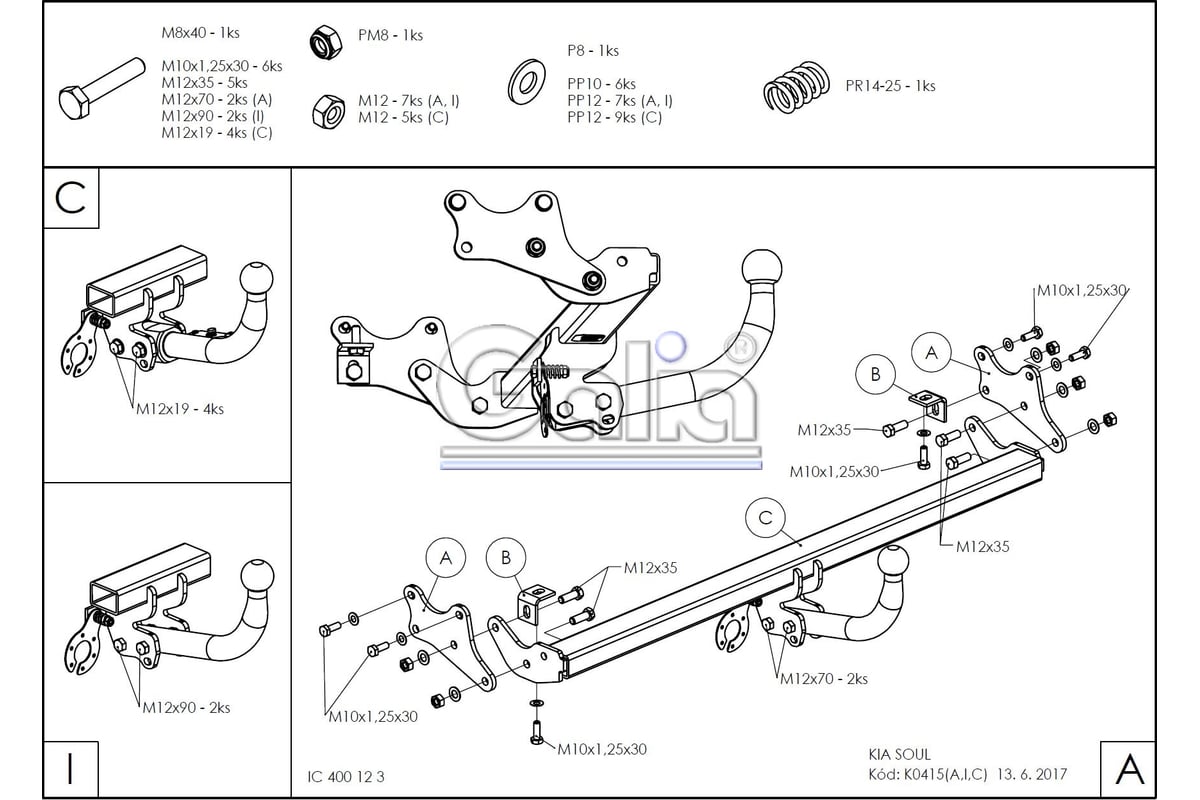 M8x40 - 1ks

M10x1,25x30 - 6ks
M12x35 - 5ks
M12x70 - 2ks (A)
M12x90 - 2ks (I)
M12x19 - 4ks (C)

PM8 - 1ks

M12 - 7ks (A, I)
M12 - 5ks (C)

P8 - 1ks

PP10 - 6ks
PP12 - 7ks (A, I)
PP12 - 9ks (C)

PR14-25 - 1ks

C

M12x19 - 4ks

M12x90 - 2ks

I

Galia®

M10x1,25x30

A

B

M12x35

M10x1,25x30

M12x35

C

A

B

M12x35

M12x70 - 2ks

M10x1,25x30

M10x1,25x30

IC 400 12 3

KIA SOUL
Kód: K0415(A,I,C) 13. 6. 2017

A