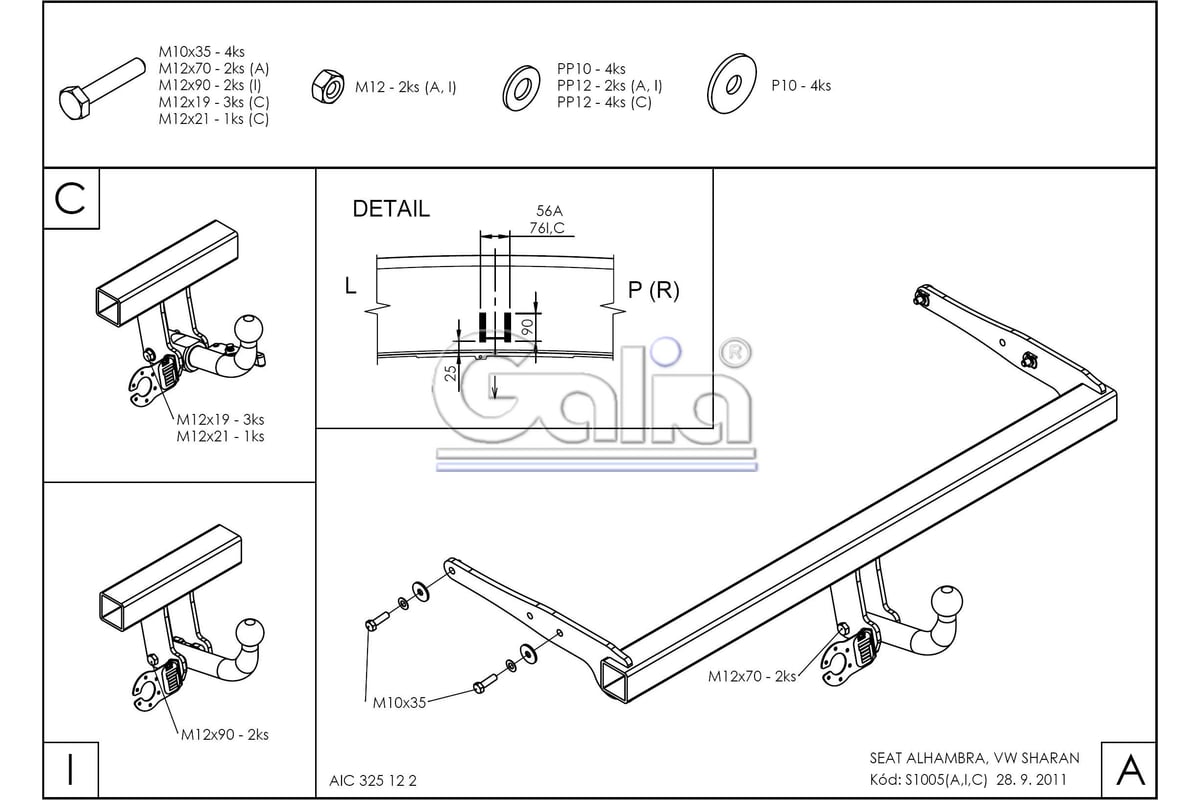 M10x35 - 4ks
M12x70 - 2ks (A)
M12x90 - 2ks (I)
M12x19 - 3ks (C)
M12x21 - 1ks (C)

M12 - 2ks (A, I)

PP10 - 4ks
PP12 - 2ks (A, I)
PP12 - 4ks (C)

P10 - 4ks

C

M12x19 - 3ks
M12x21 - 1ks

DETAIL

56A
76I,C

L

P (R)

90

25

Galia ®

I

M12x90 - 2ks

M10x35

M12x70 - 2ks

AIC 325 12 2

SEAT ALHAMBRA, VW SHARAN
Kód: S1005(A,I,C) 28. 9. 2011

A