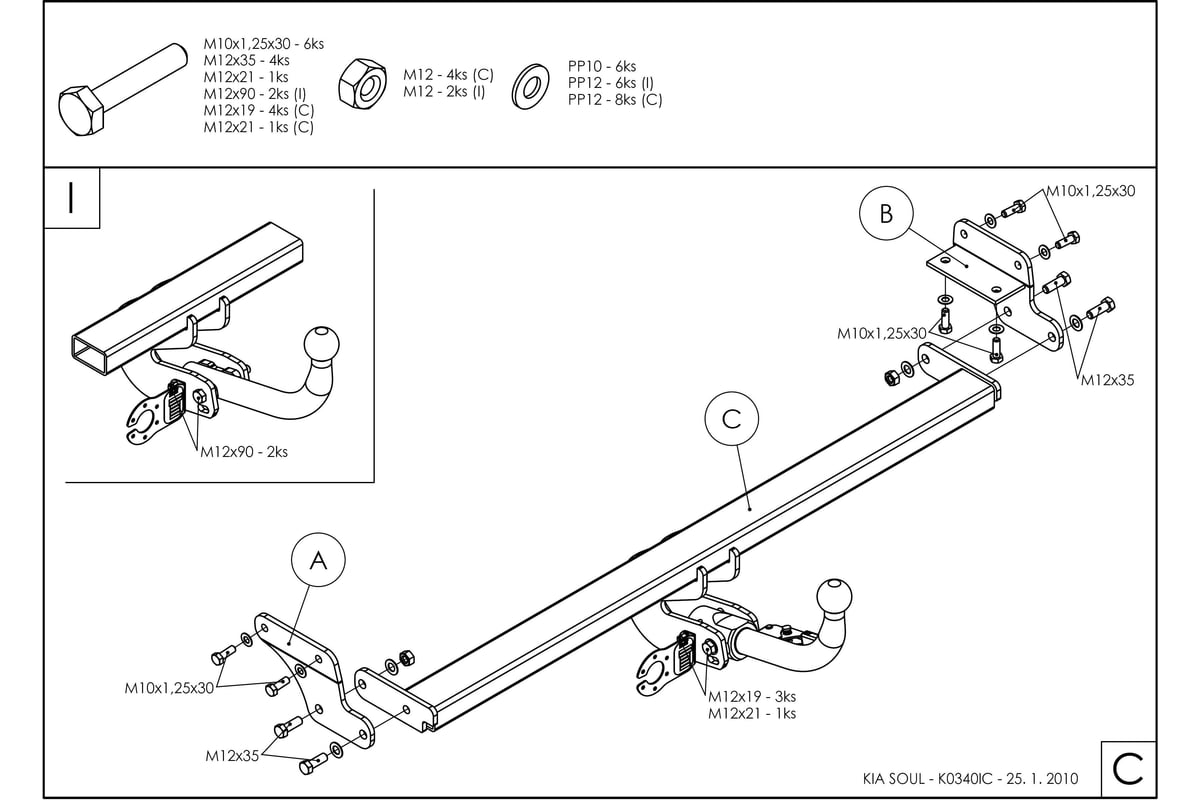 M10x1,25x30 - 6ks
M12x35 - 4ks
M12x21 - 1ks
M12x90 - 2ks (I)
M12x19 - 4ks (C)
M12x21 - 1ks (C)

M12 - 4ks (C)
M12 - 2ks (I)

PP10 - 6ks
PP12 - 6ks (I)
PP12 - 8ks (C)

I

M12x90 - 2ks

B

M10x1,25x30

M10x1,25x30

M12x35

C

A

M10x1,25x30

M12x35

M12x19 - 3ks
M12x21 - 1ks

KIA SOUL - K0340IC - 25. 1. 2010

C