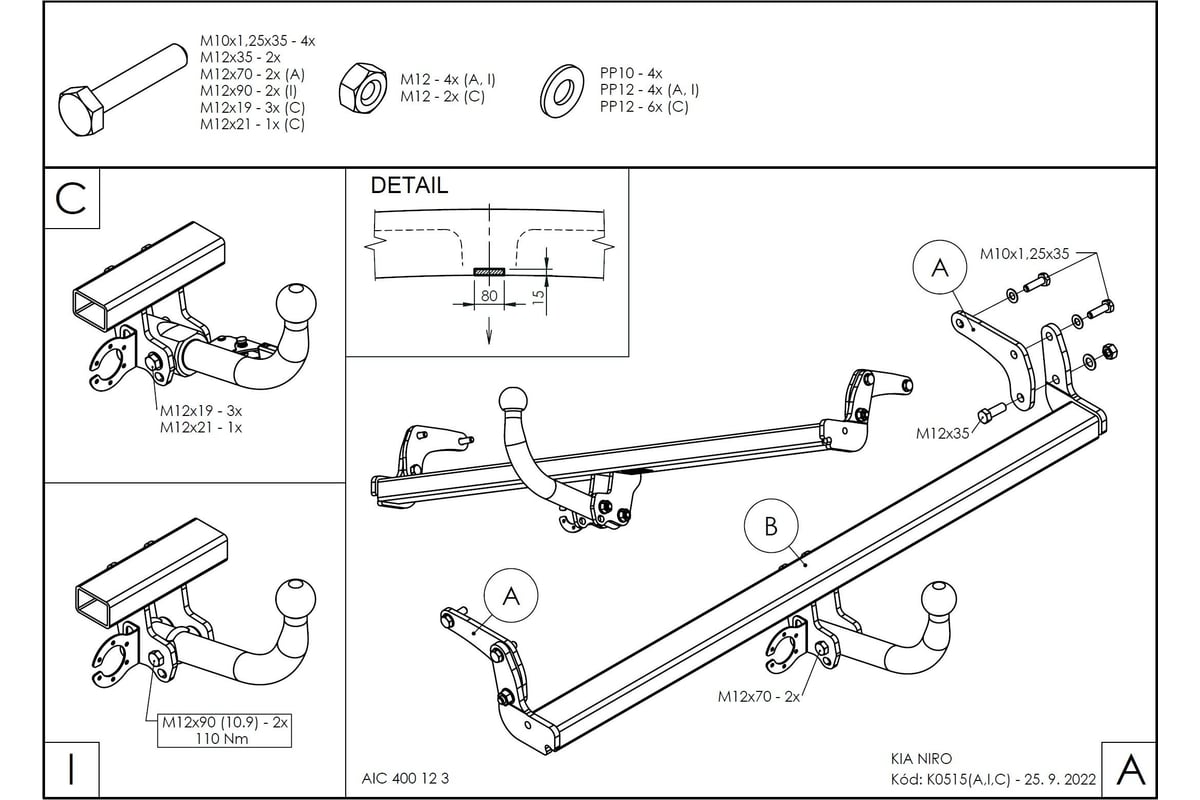 M10x1,25x35 - 4x
M12x35 - 2x
M12x70 - 2x (A)
M12x90 - 2x (I)
M12x19 - 3x (C)
M12x21 - 1x (C)

M12 - 4x (A, I)
M12 - 2x (C)

PP10 - 4x
PP12 - 4x (A, I)
PP12 - 6x (C)

C

M12x19 - 3x
M12x21 - 1x

DETAIL

80

15

A

M10x1,25x35

M12x35

B

A

M12x70 - 2x

M12x90 (10.9) - 2x
110 Nm

I

AIC 400 12 3

KIA NIRO
Kód: K0515(A,I,C) - 25. 9. 2022

A