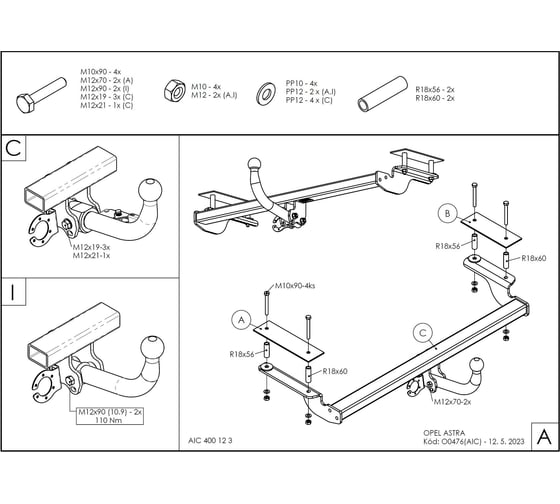 M10x90 - 4x
M12x70 - 2x (A)
M12x90 - 2x (I)
M12x19 - 3x (C)
M12x21 - 1x (C)

M10 - 4x
M12 - 2x (A,I)

PP10 - 4x
PP12 - 2 x (A,I)
PP12 - 4 x (C)

R18x56 - 2x
R18x60 - 2x

C

M12x19-3x
M12x21-1x

I

M12x90 (10.9) - 2x
110 Nm

B

R18x56

R18x60

M10x90-4ks

A

R18x56

R18x60

C

M12x70-2x

AIC 400 12 3

OPEL ASTRA
Kód: O0476(AIC) - 12. 5. 2023

A