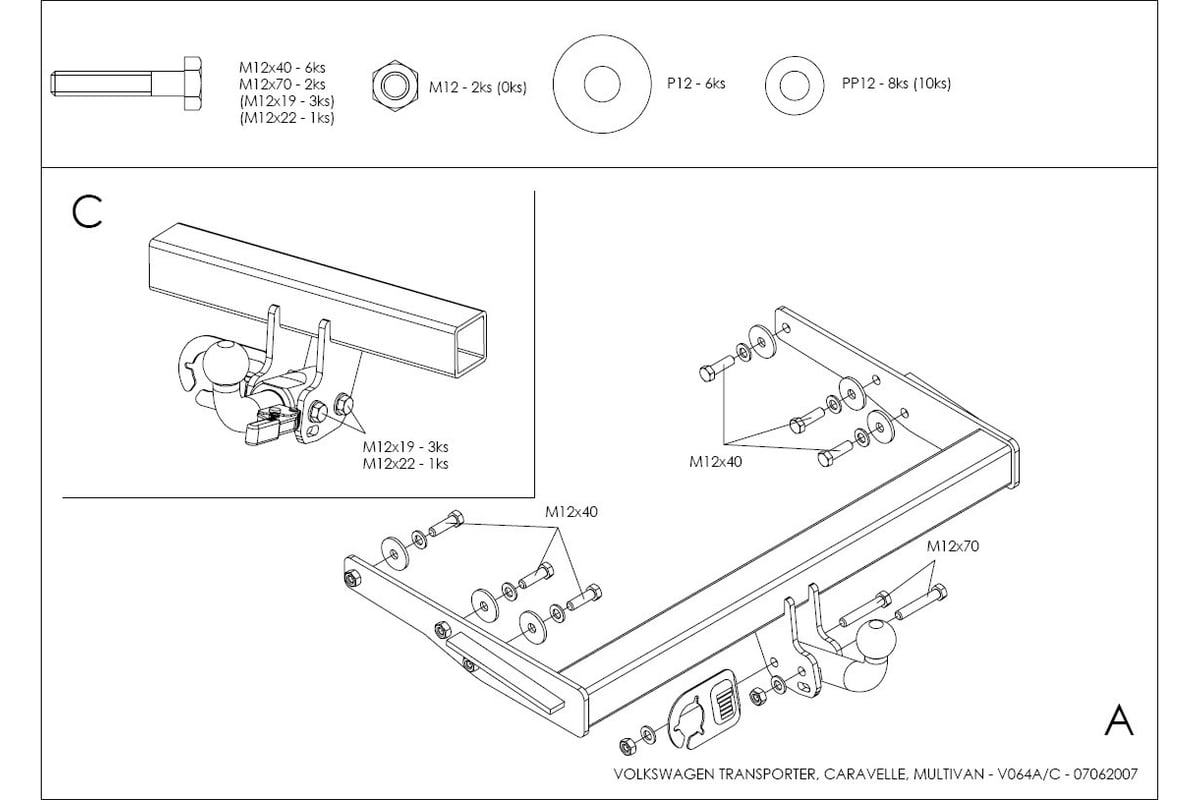 M12x40 - 6ks
M12x70 - 2ks
(M12x19 - 3ks)
(M12x22 - 1ks)

M12 - 2ks (0ks)

P12 - 6ks

PP12 - 8ks (10ks)

C

M12x19 - 3ks
M12x22 - 1ks

M12x40

M12x40

M12x70

A

VOLKSWAGEN TRANSPORTER, CARAVELLE, MULTIVAN - V064A/C - 07062007