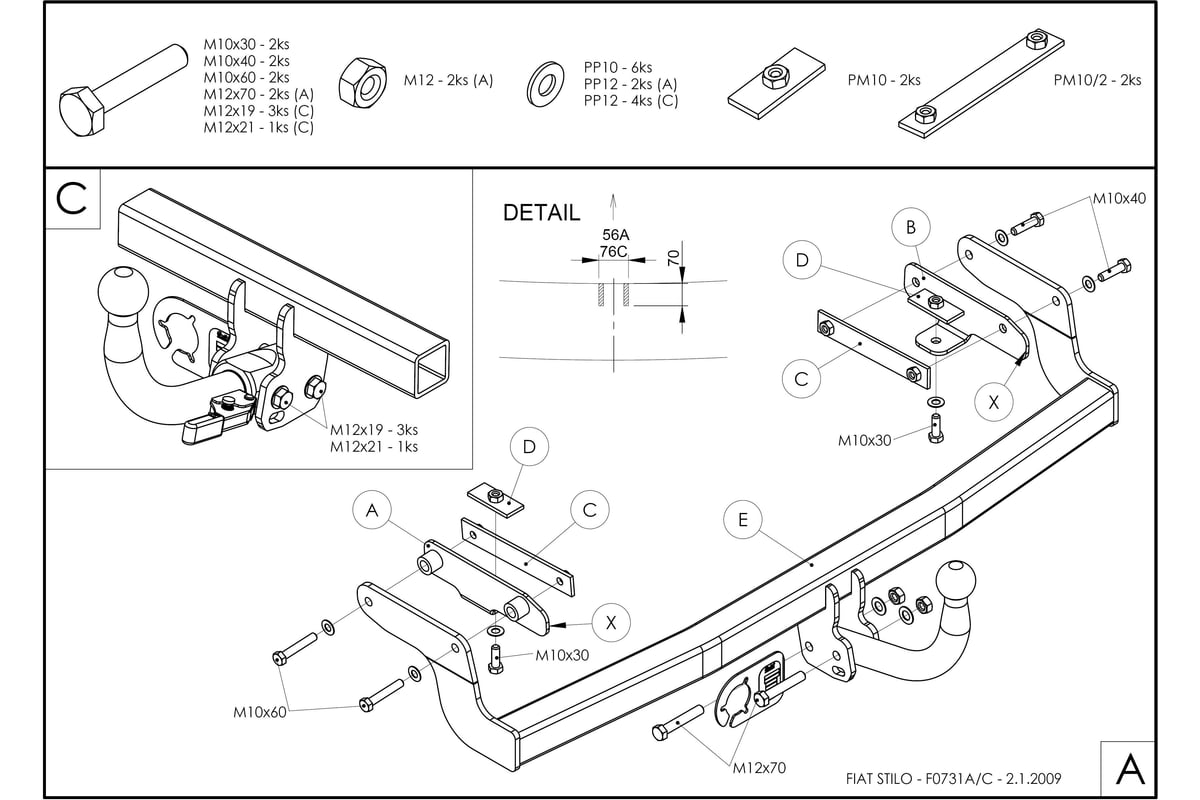 M10x30 - 2ks
M10x40 - 2ks
M10x60 - 2ks
M12x70 - 2ks (A)
M12x19 - 3ks (C)
M12x21 - 1ks (C)

M12 - 2ks (A)

PP10 - 6ks
PP12 - 2ks (A)
PP12 - 4ks (C)

PM10 - 2ks

PM10/2 - 2ks

C

M12x19 - 3ks
M12x21 - 1ks

DETAIL

56A
76C
70

B
D
C
X
M10x40
M10x30

D
A
C
X
E
M10x30
M10x60
M12x70

FIAT STILO - F0731A/C - 2.1.2009

A