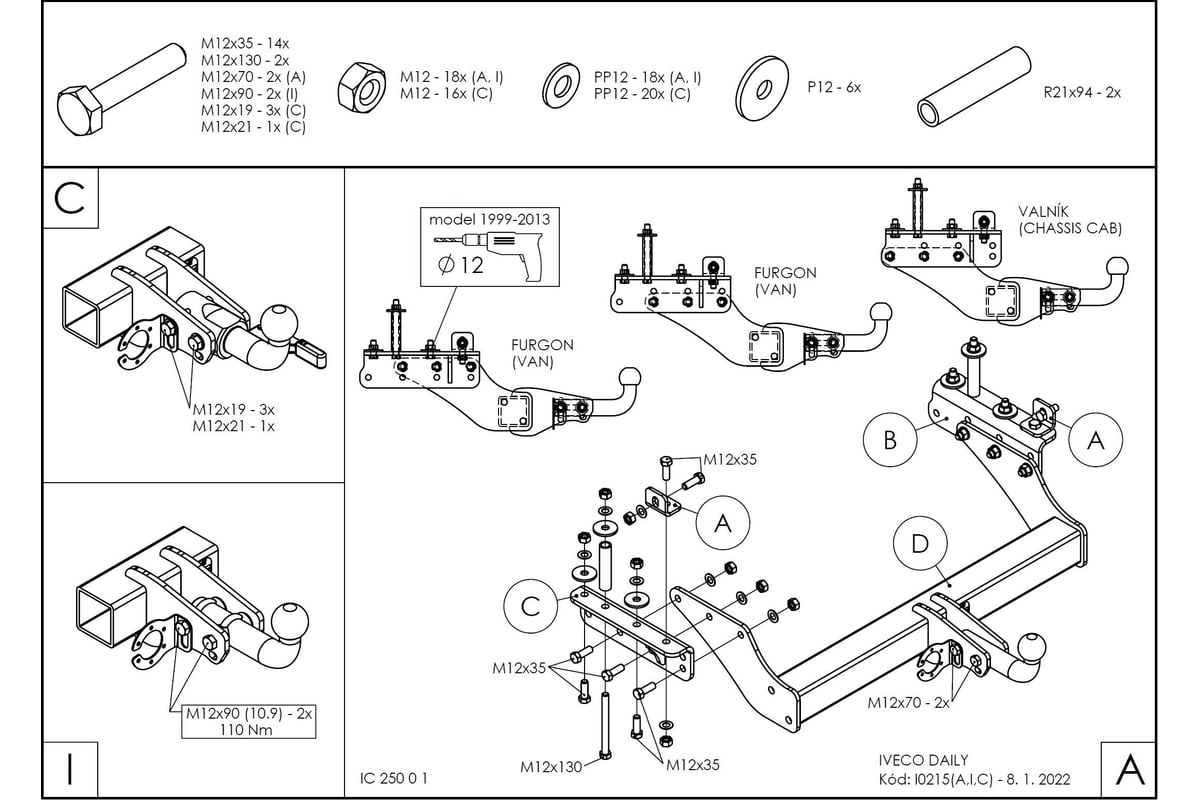 M12x35 - 14x
M12x130 - 2x
M12x70 - 2x (A)
M12x90 - 2x (I)
M12x19 - 3x (C)
M12x21 - 1x (C)

M12 - 18x (A, I)
M12 - 16x (C)

PP12 - 18x (A, I)
PP12 - 20x (C)

P12 - 6x

R21x94 - 2x

C

M12x19 - 3x
M12x21 - 1x

M12x90 (10.9) - 2x
110 Nm

I

model 1999-2013
$\varnothing 12$

FURGON
(VAN)

FURGON
(VAN)

VALNÍK
(CHASSIS CAB)

B

A

M12x35

A

D

C

M12x35

M12x70 - 2x

M12x130

M12x35

IC 250 0 1

IVECO DAILY
Kód: I0215(A,I,C) - 8. 1. 2022

A