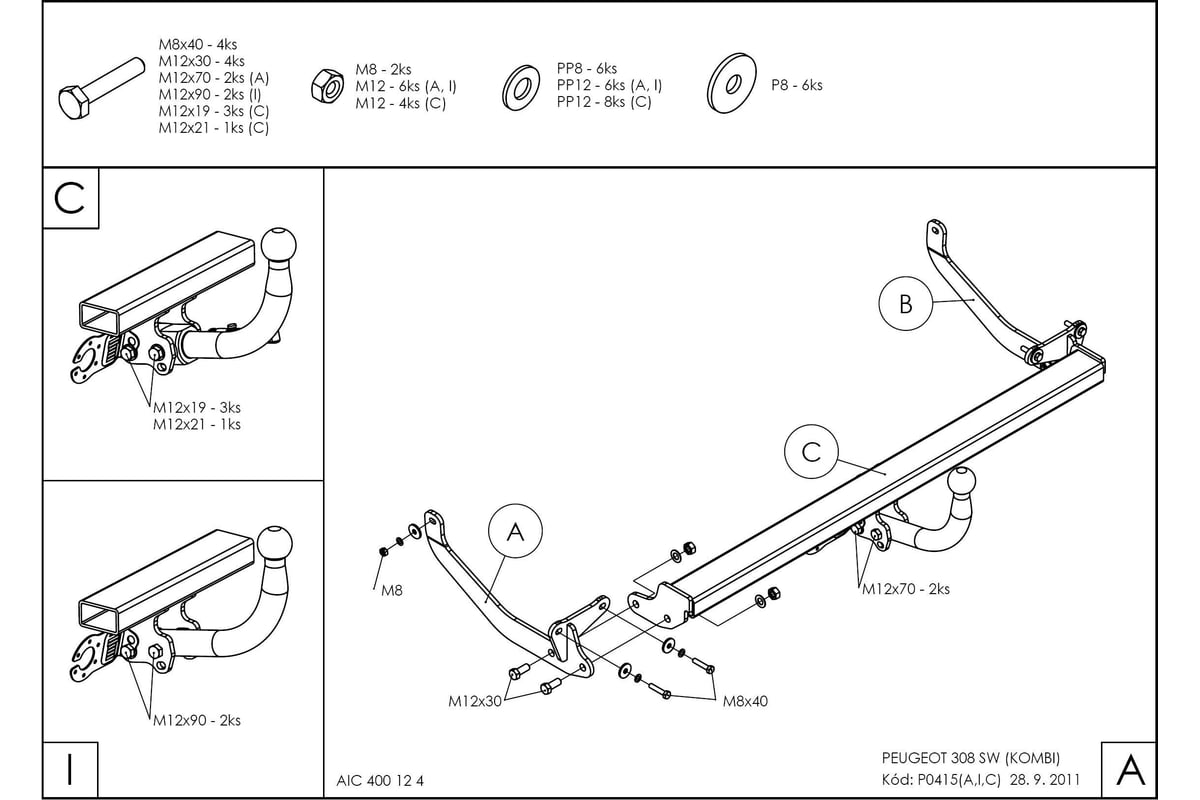 M8x40 - 4ks
M12x30 - 4ks
M12x70 - 2ks (A)
M12x90 - 2ks (I)
M12x19 - 3ks (C)
M12x21 - 1ks (C)

M8 - 2ks
M12 - 6ks (A, I)
M12 - 4ks (C)

PP8 - 6ks
PP12 - 6ks (A, I)
PP12 - 8ks (C)

P8 - 6ks

C

M12x19 - 3ks
M12x21 - 1ks

M12x90 - 2ks

I

B

C

A

M8

M12x70 - 2ks

M12x30

M8x40

AIC 400 12 4

PEUGEOT 308 SW (KOMBI)
Kód: P0415(A,I,C) 28. 9. 2011

A