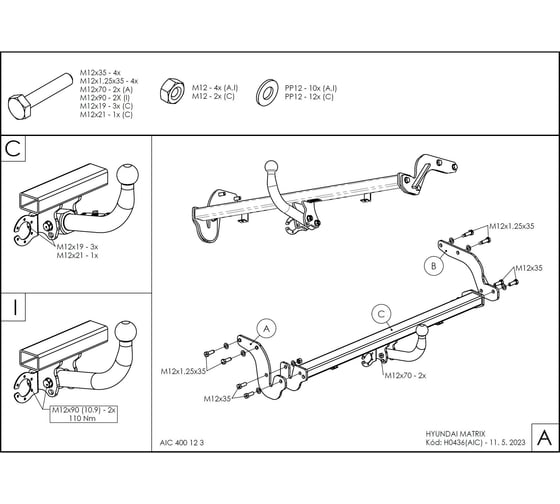 M12x35 - 4x
M12x1,25x35 - 4x
M12x70 - 2x (A)
M12x90 - 2X (I)
M12x19 - 3x (C)
M12x21 - 1x (C)

M12 - 4x (A,I)
M12 - 2x (C)

PP12 - 10x (A,I)
PP12 - 12x (C)

C

M12x19 - 3x
M12x21 - 1x

I

M12x90 (10.9) - 2x
110 Nm

M12x1,25x35
B
M12x35
C
A
M12x1,25x35
M12x35
M12x70 - 2x

AIC 400 12 3

HYUNDAI MATRIX
Kód: H0436(AIC) - 11. 5. 2023

A