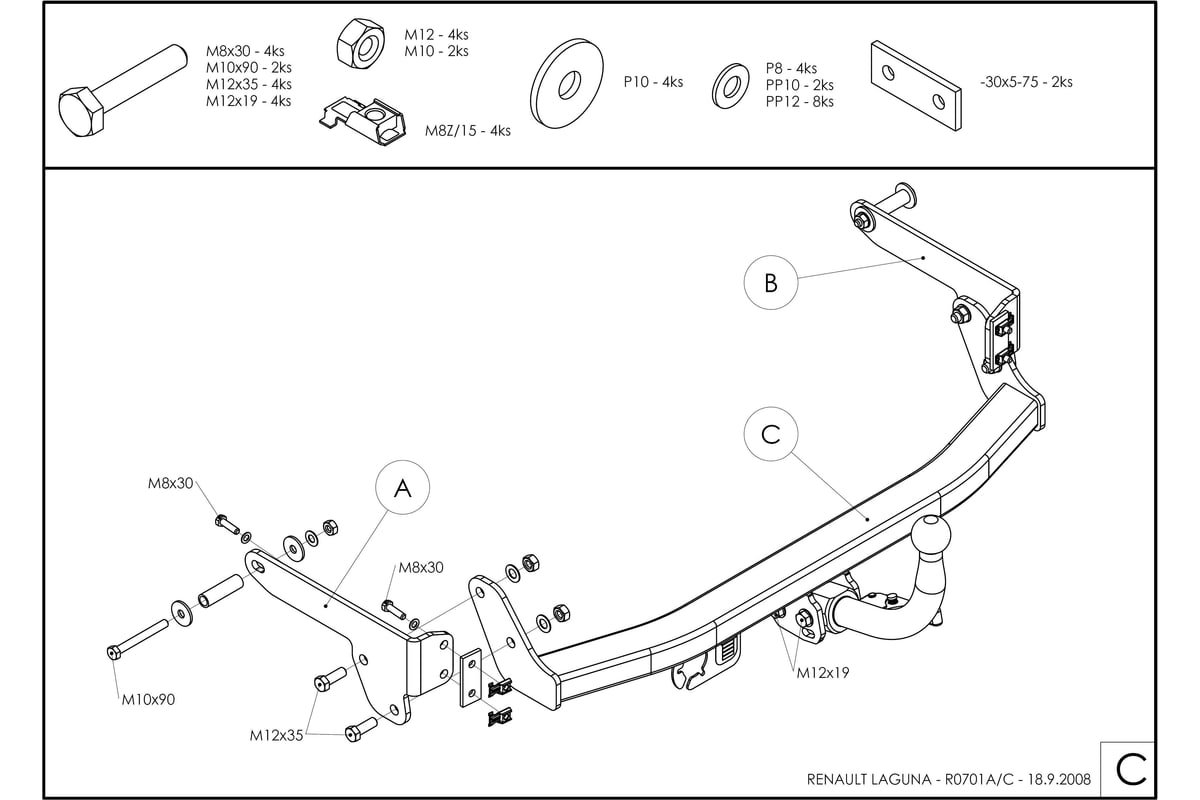 M8x30 - 4ks
M10x90 - 2ks
M12x35 - 4ks
M12x19 - 4ks

M12 - 4ks
M10 - 2ks

M8Z/15 - 4ks

P10 - 4ks

P8 - 4ks
PP10 - 2ks
PP12 - 8ks

-30x5-75 - 2ks

B

C

A

M8x30

M8x30

M10x90

M12x35

M12x19

RENAULT LAGUNA - R0701A/C - 18.9.2008

C